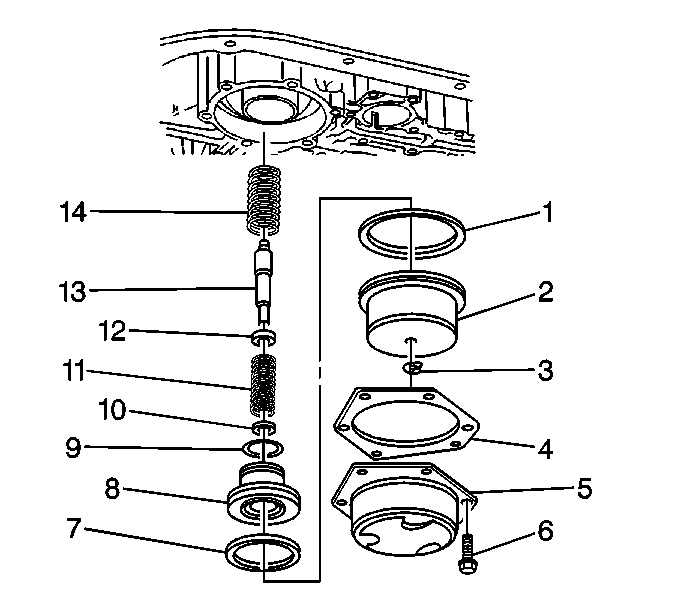 14
13
12
11
10
9
8
7
1
2
3
4
5
6