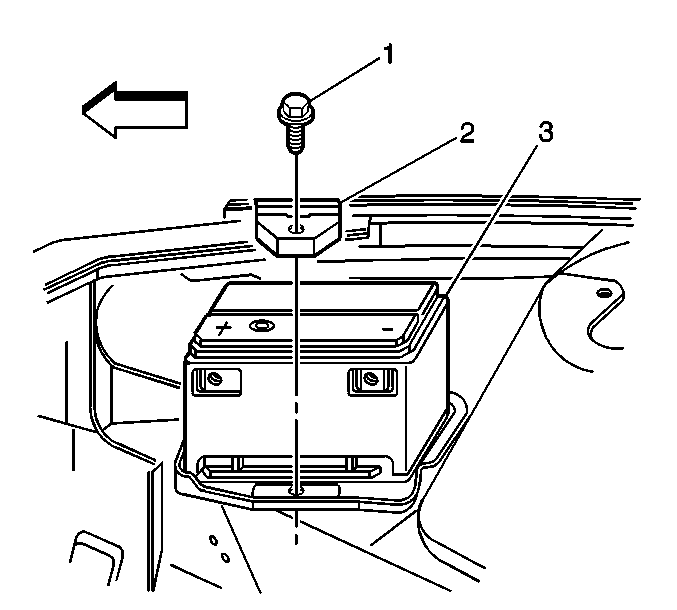 1
2
3
+
-