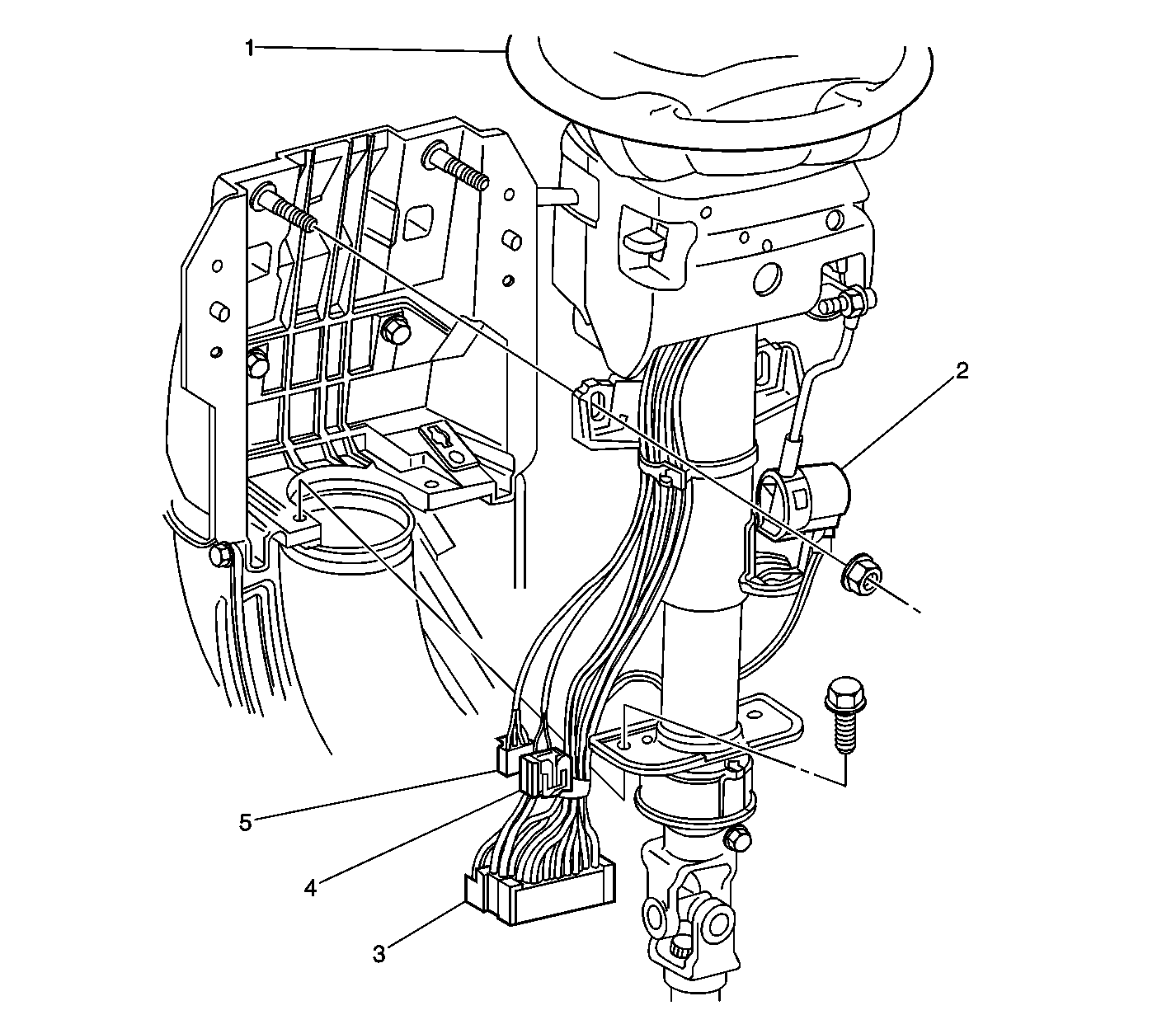 1
2
5
4
3