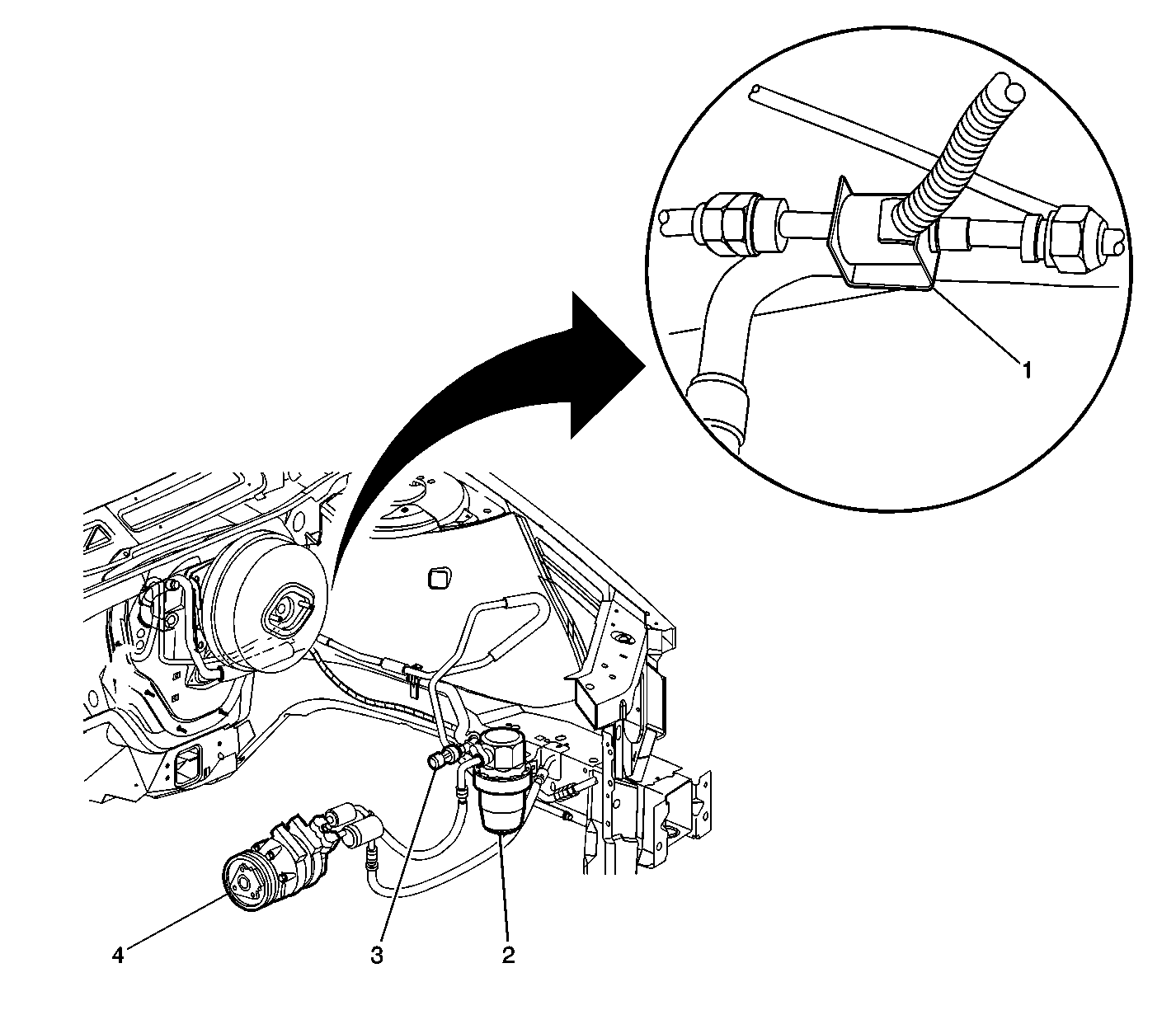 1

4

3

2