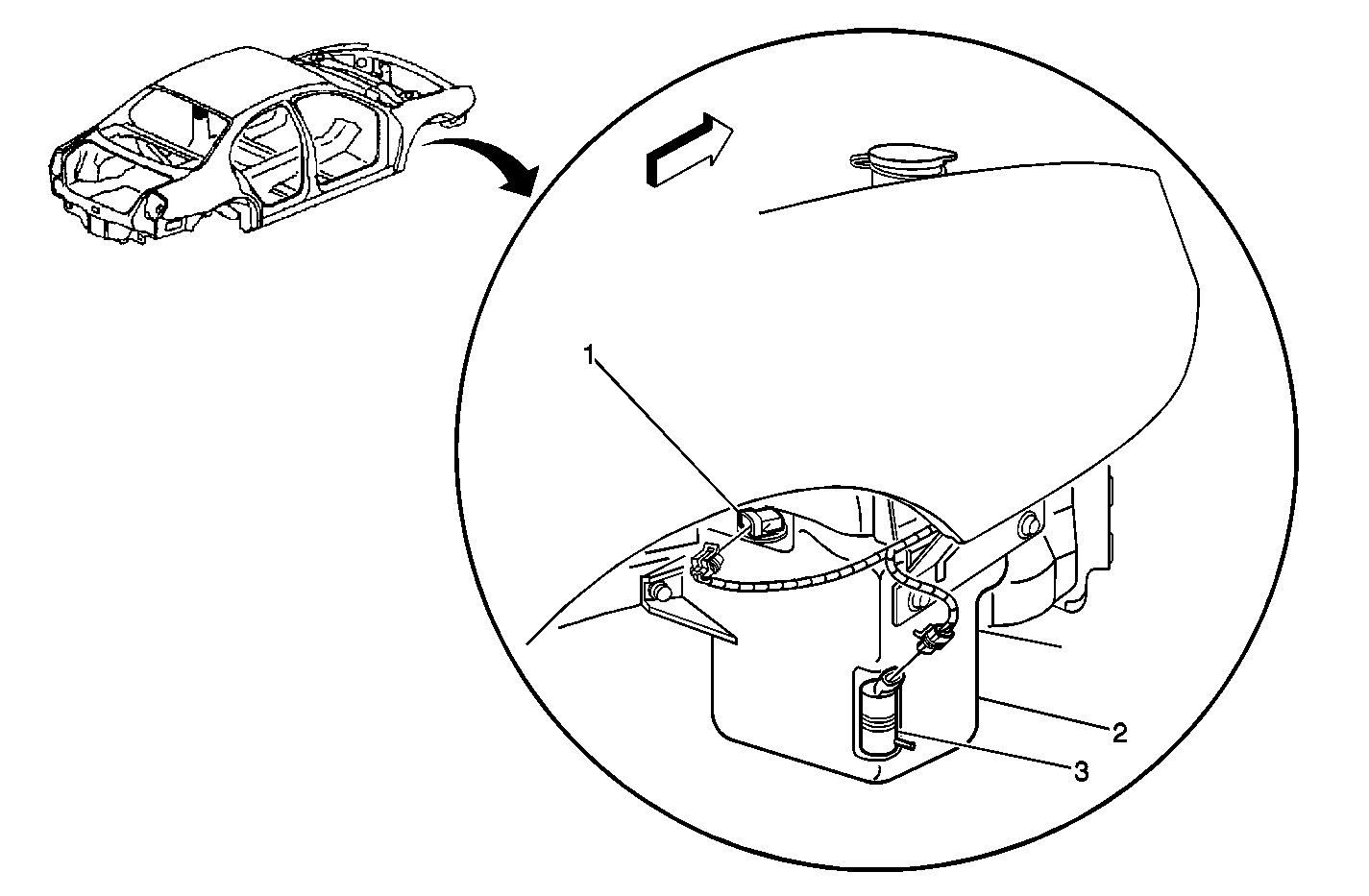 1

2

3