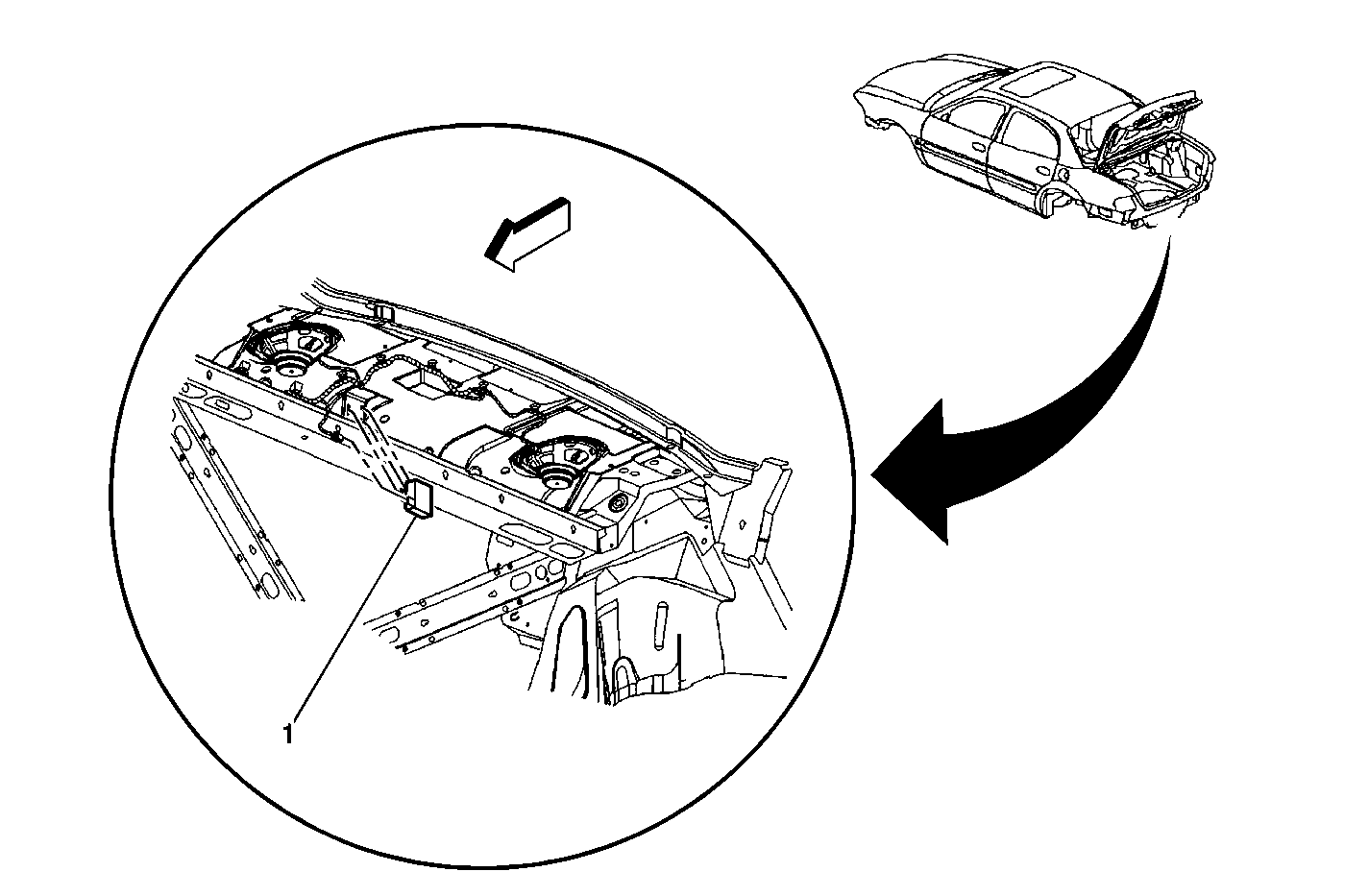 1