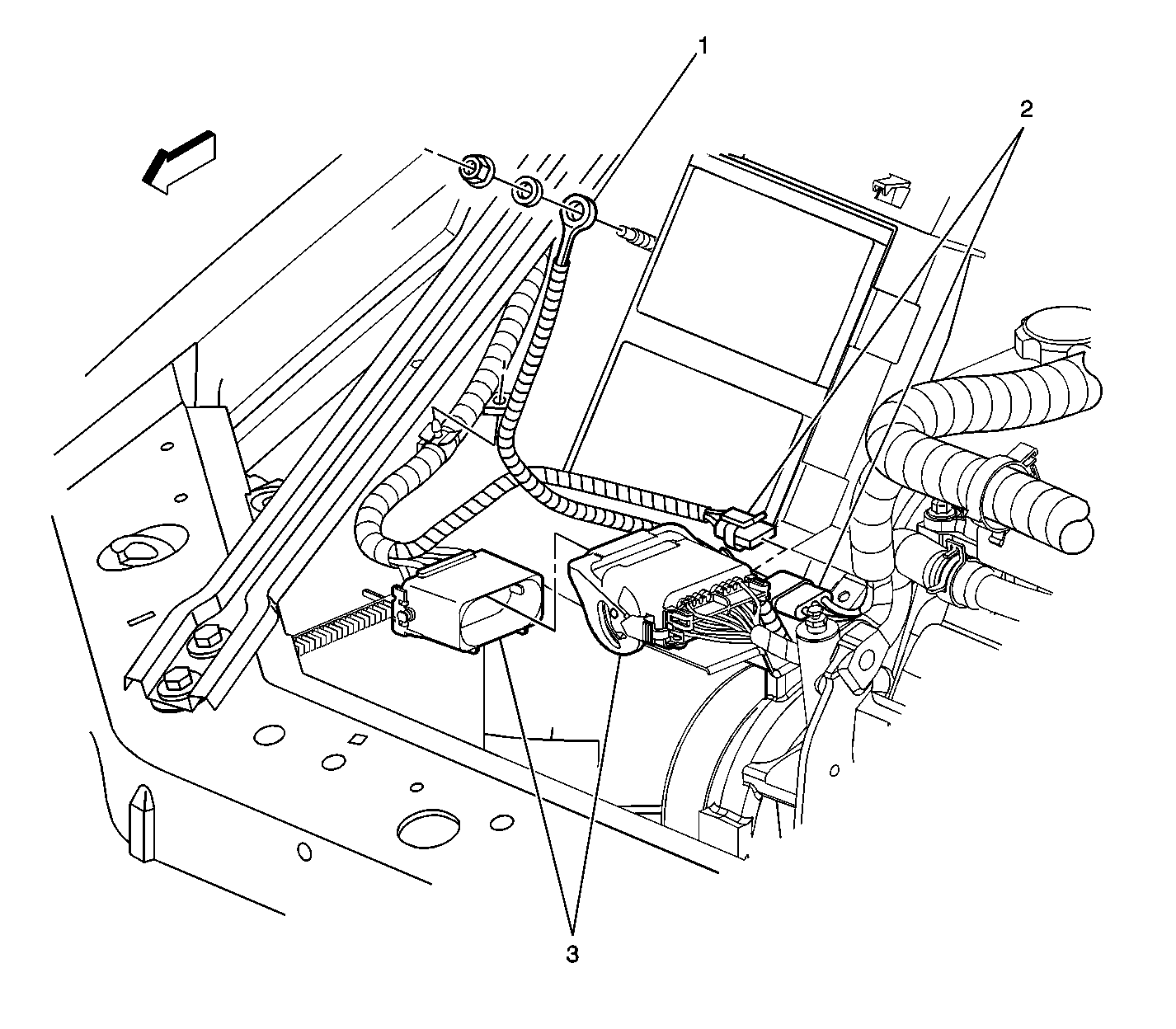 1
2
3