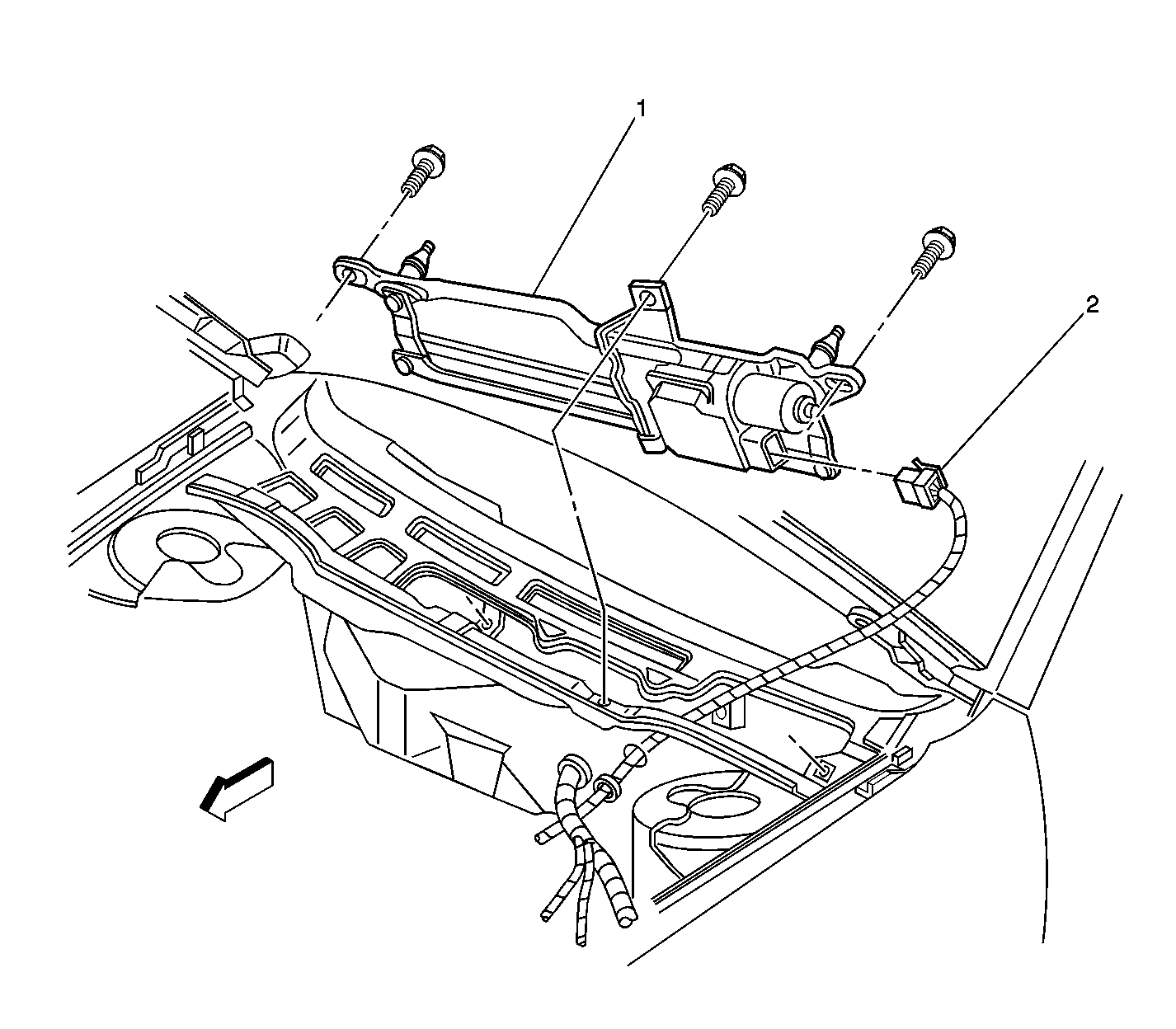 1

2