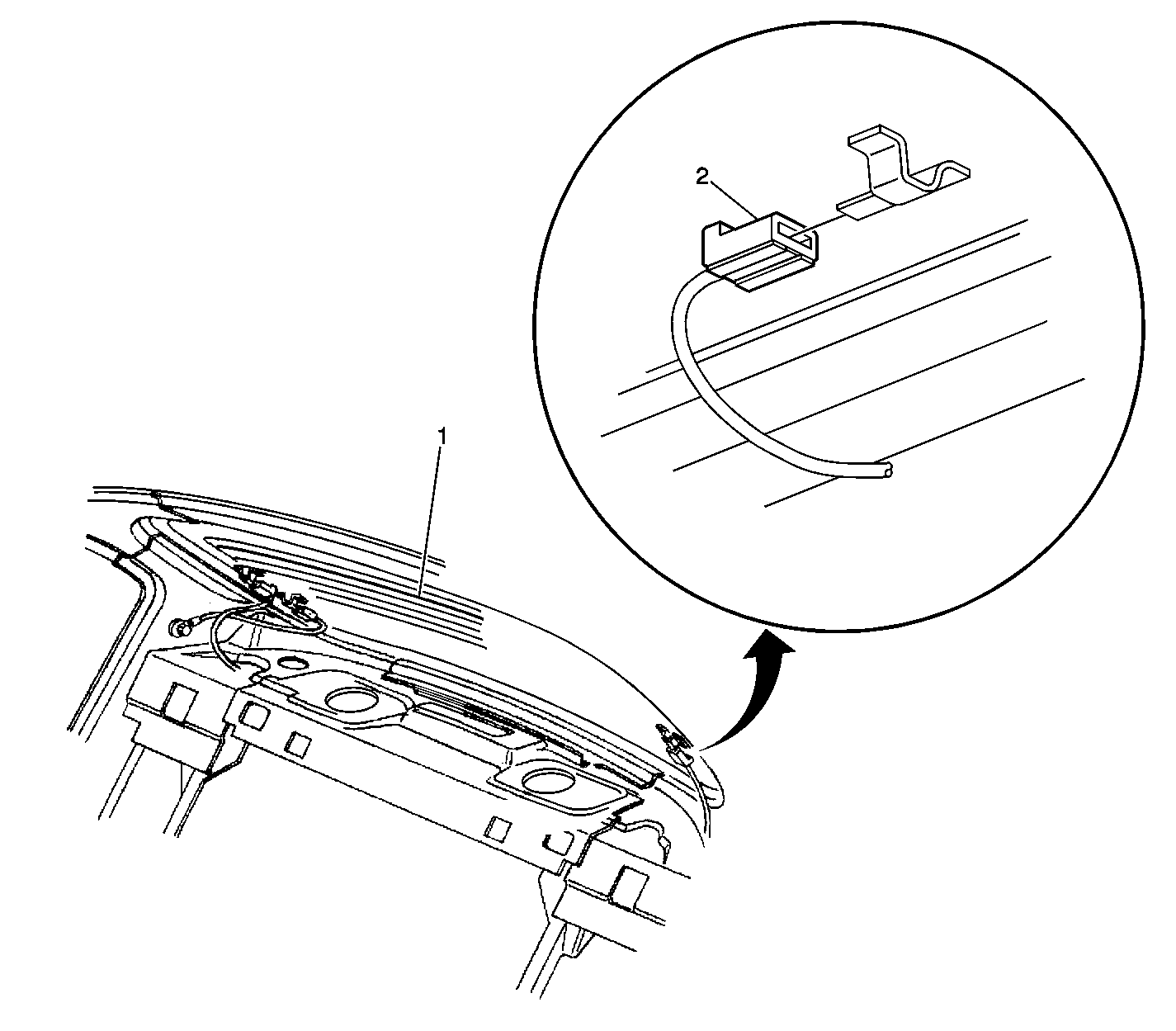 2

1