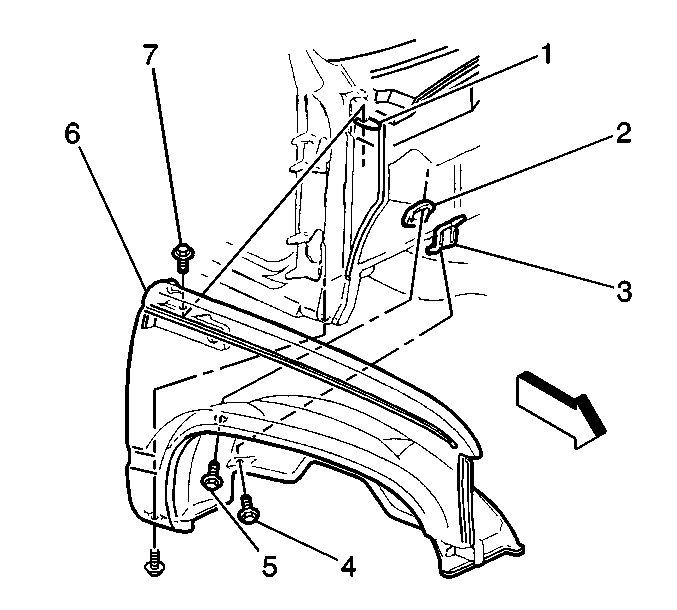 7
1
6
2
3
5
4