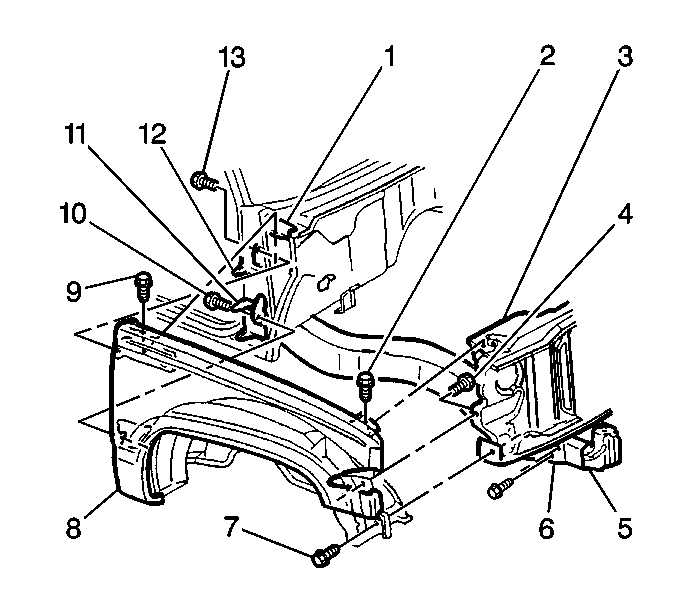 13
1
2
3
11
12
10
4
9
8
7
6
5