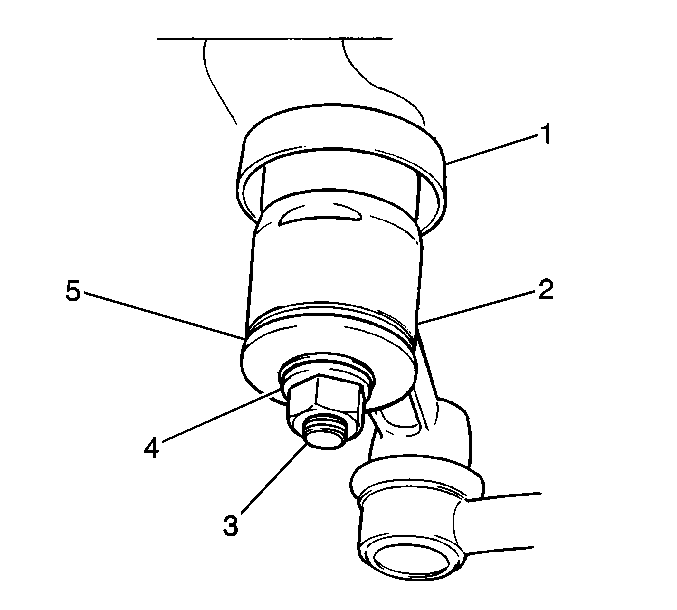 1
5
2
4
3