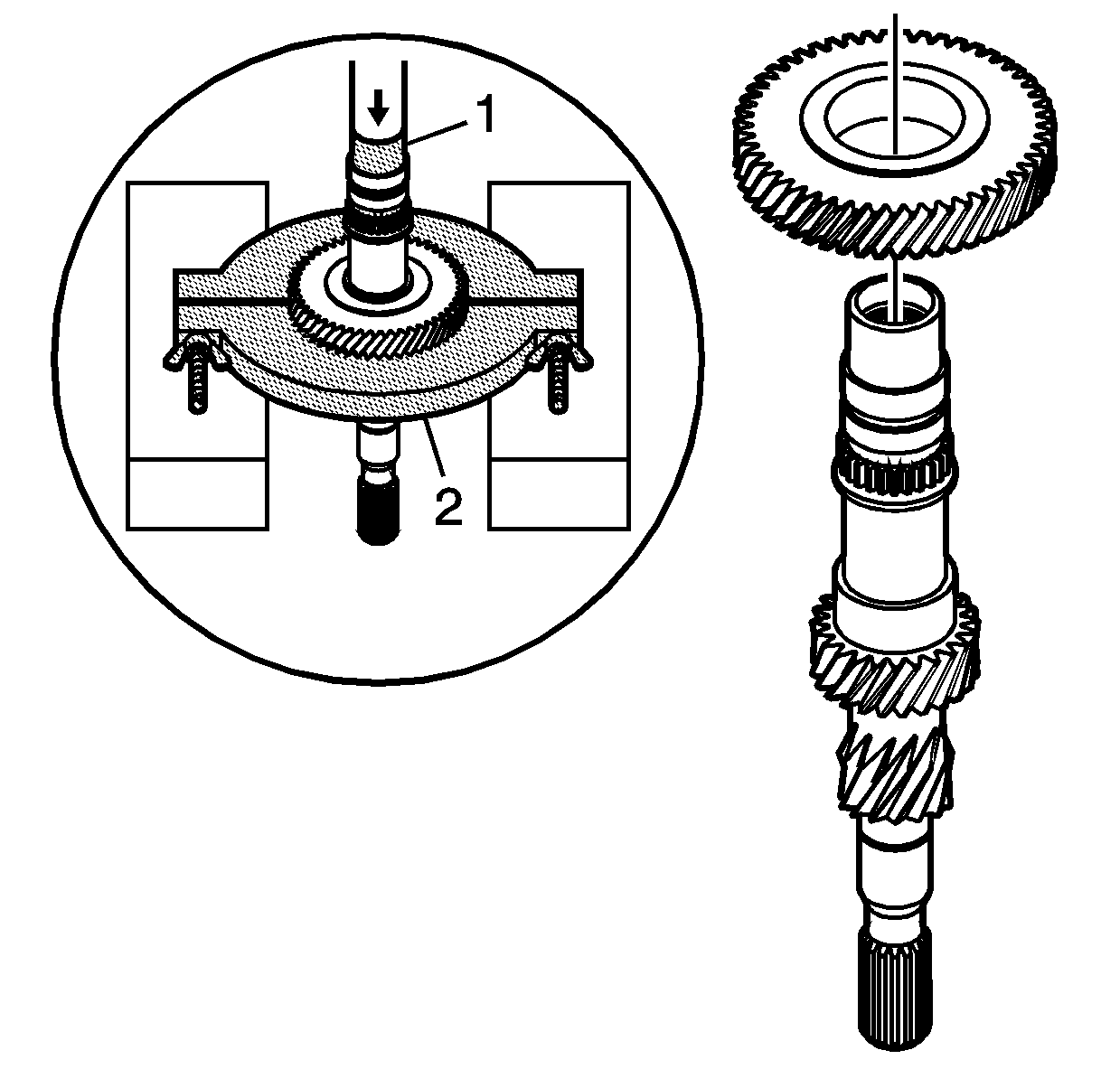 1
2