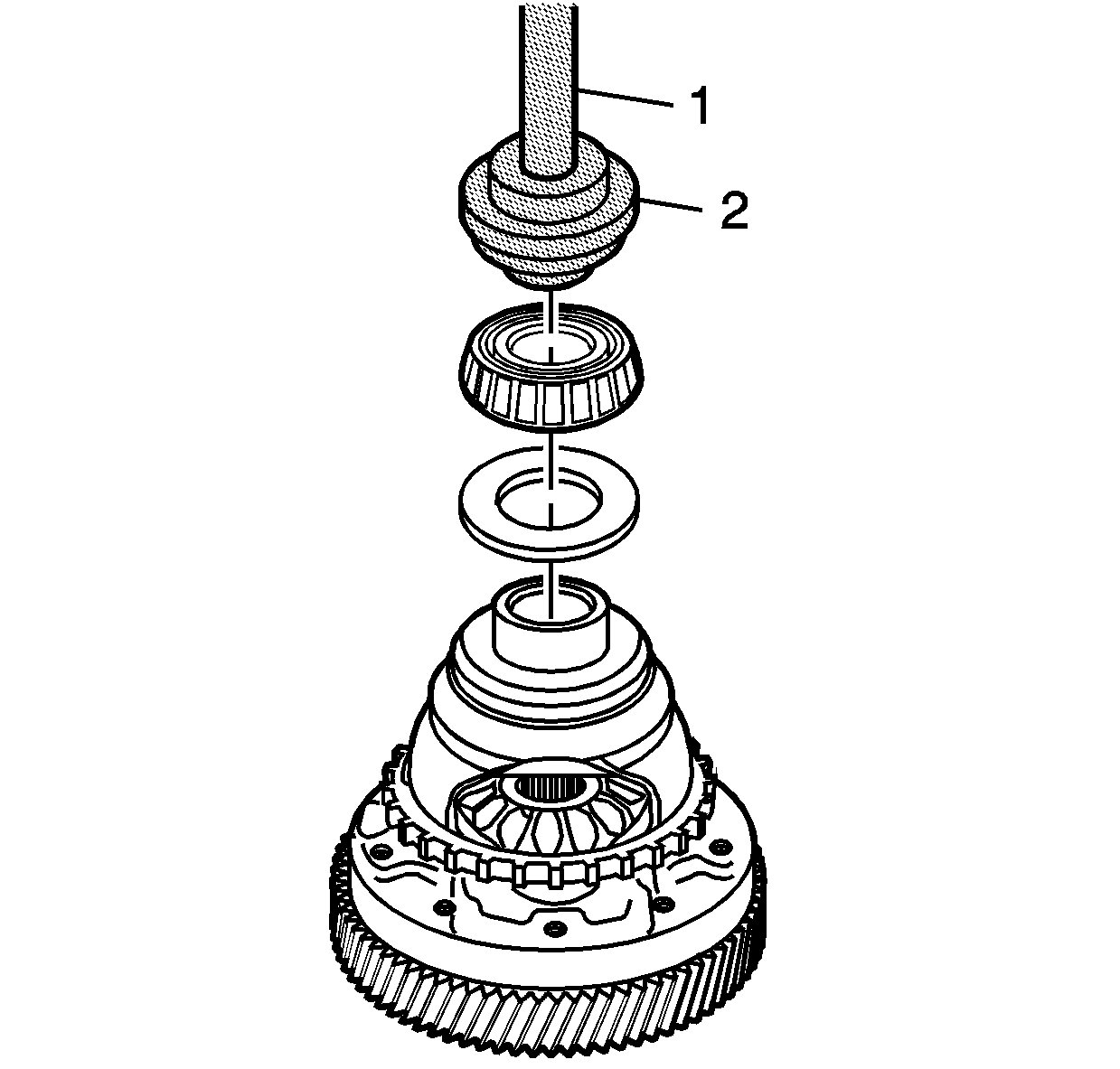 1
2