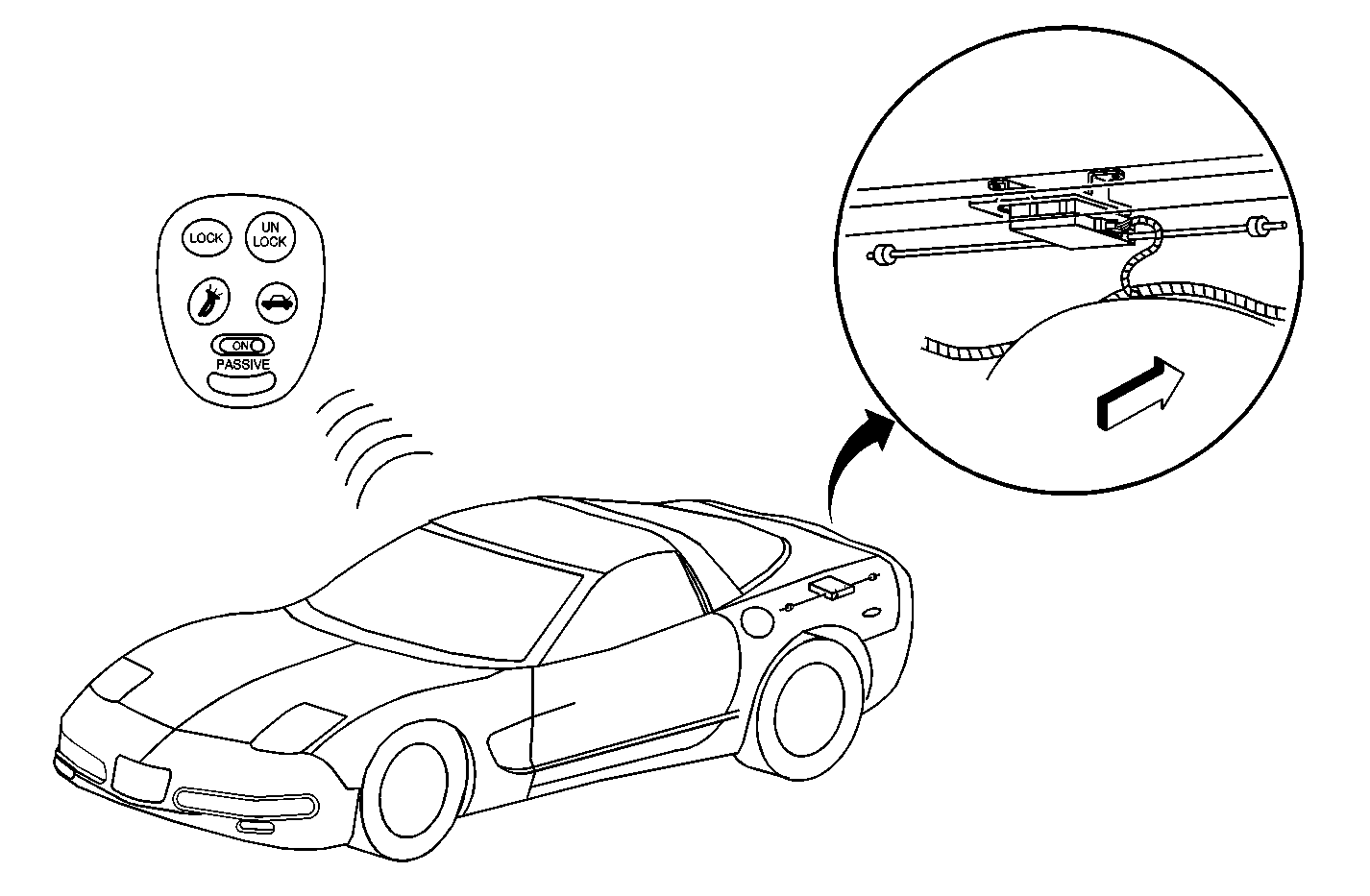 LOCK

UN LOCK

ON

PASSIVE