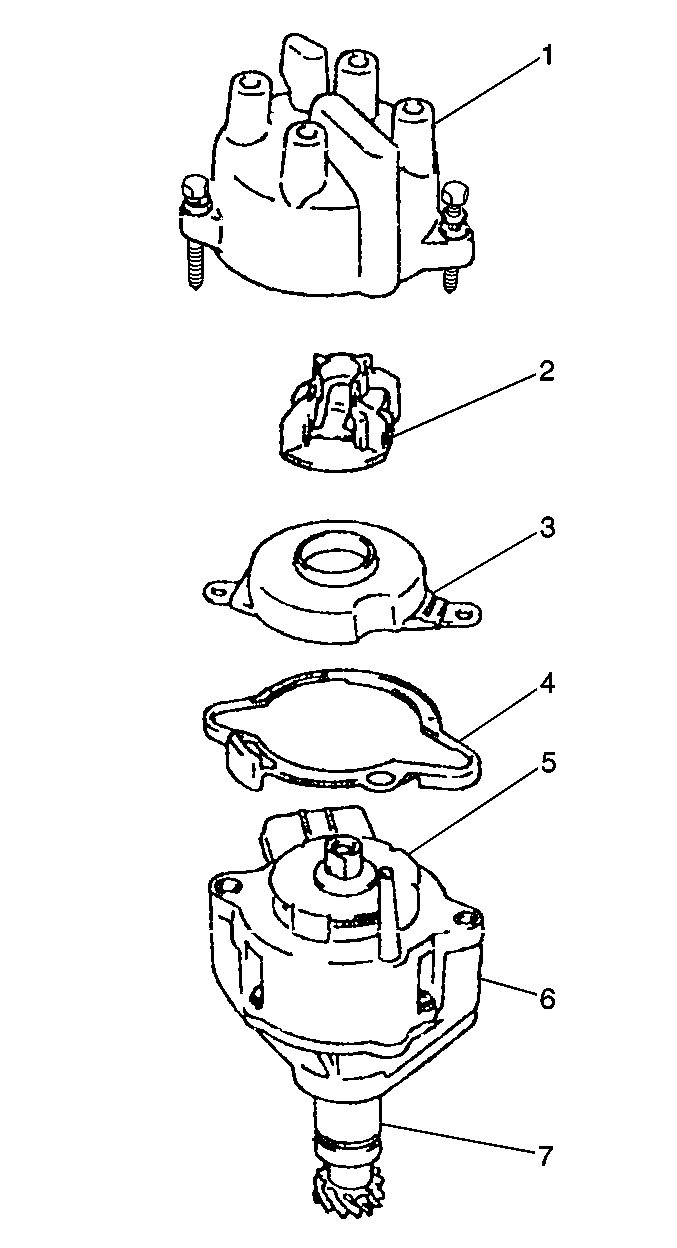 1
2
3
4
5
6
7