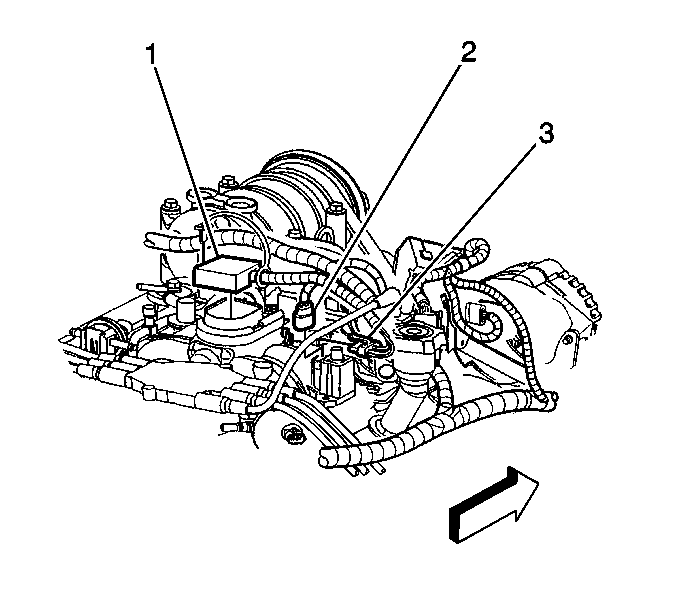 1
2
3