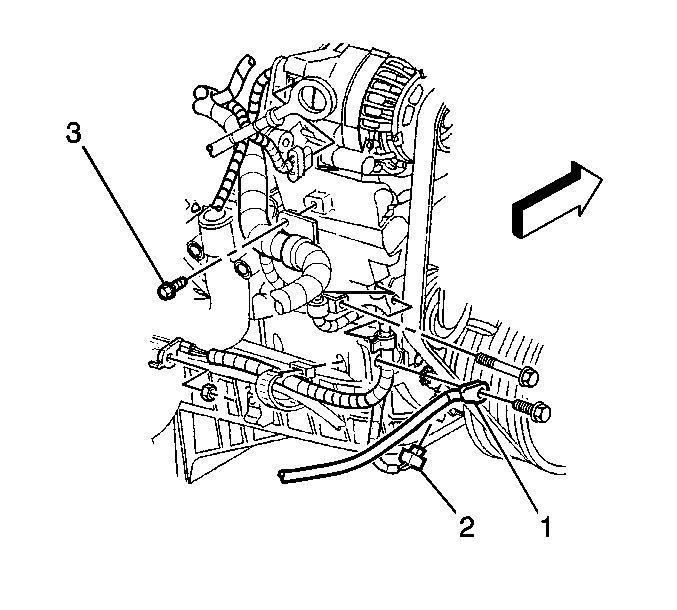 3

2

1