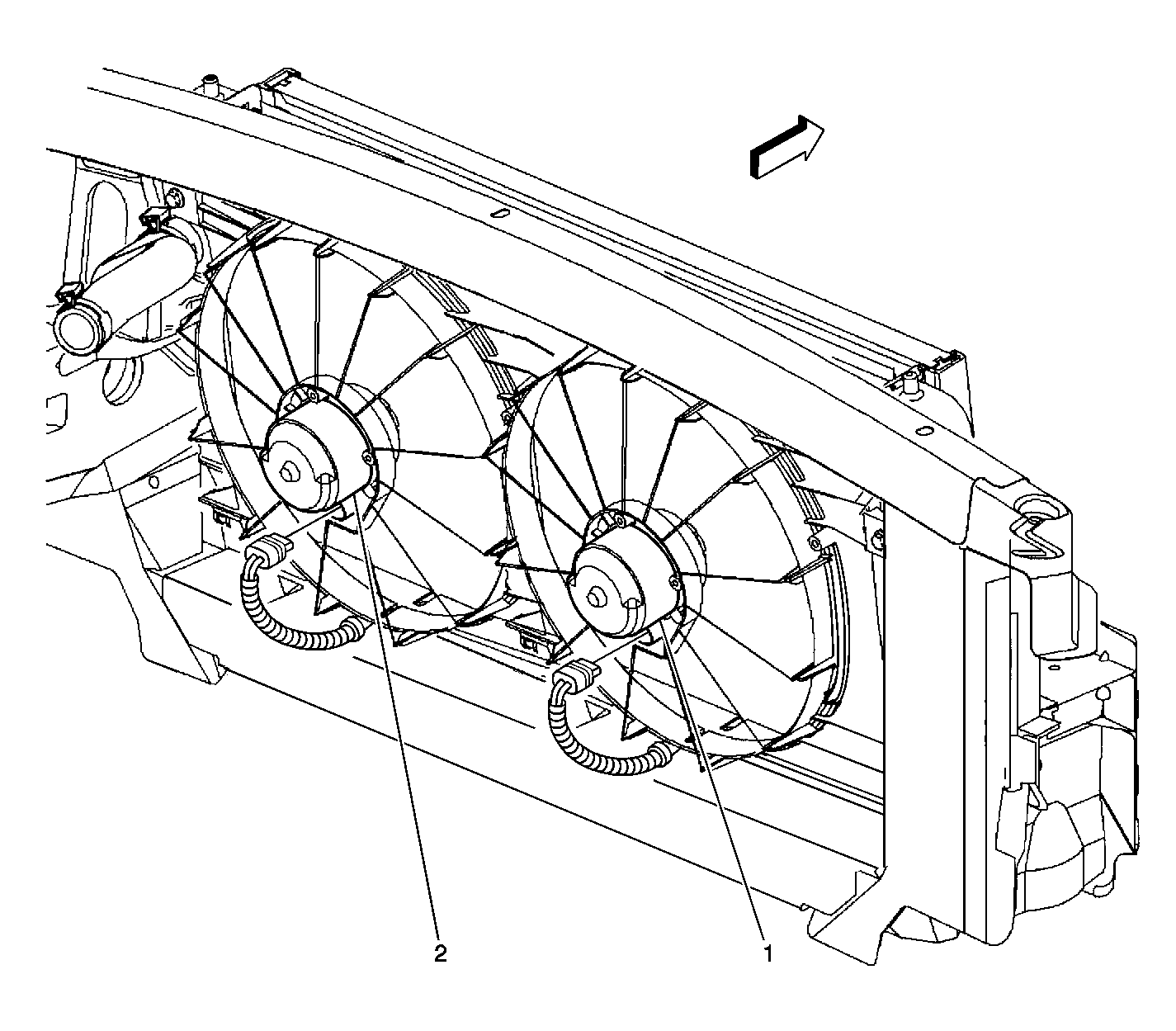 2

1