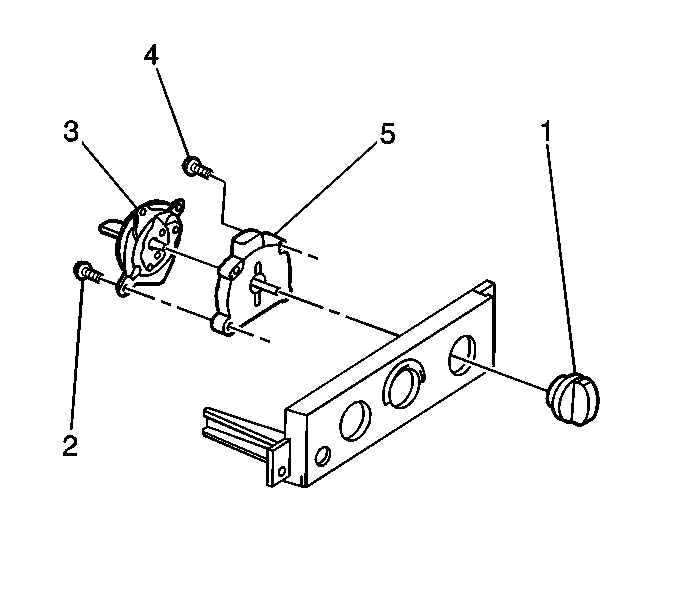 4
3
5
1
2