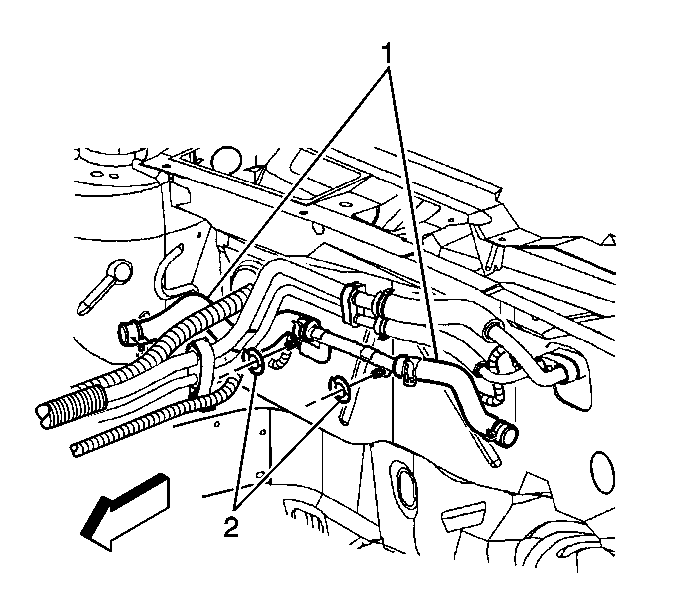 1

2