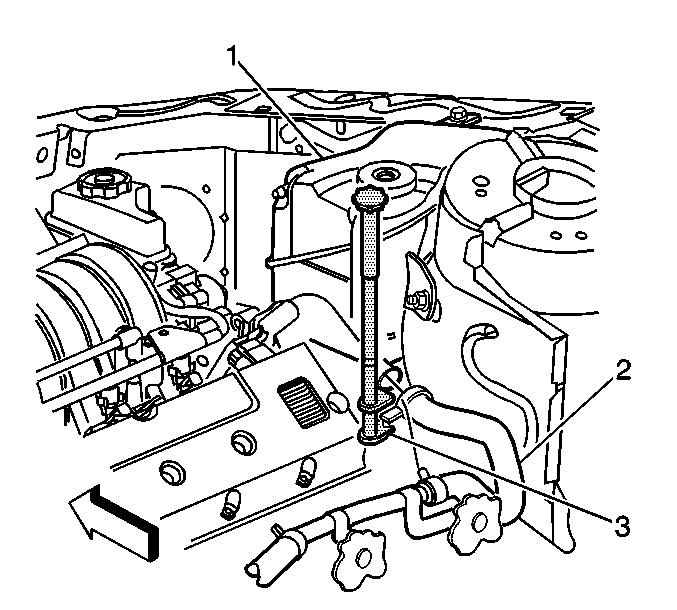 1
2
3