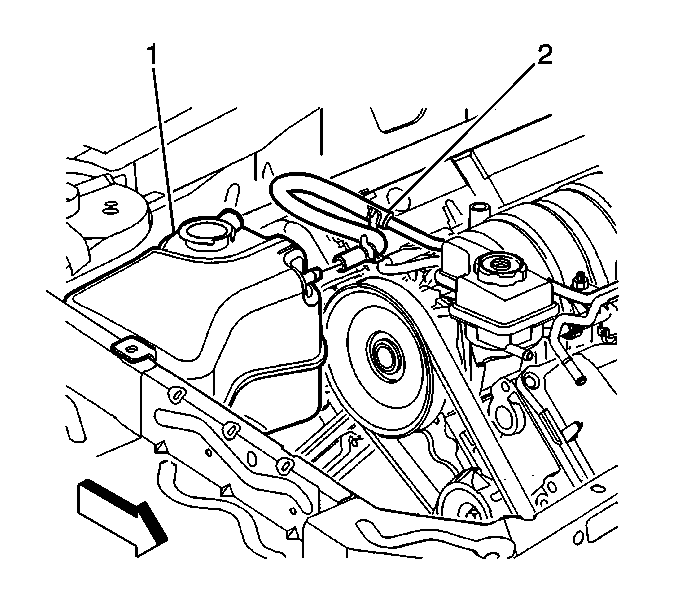 1
2