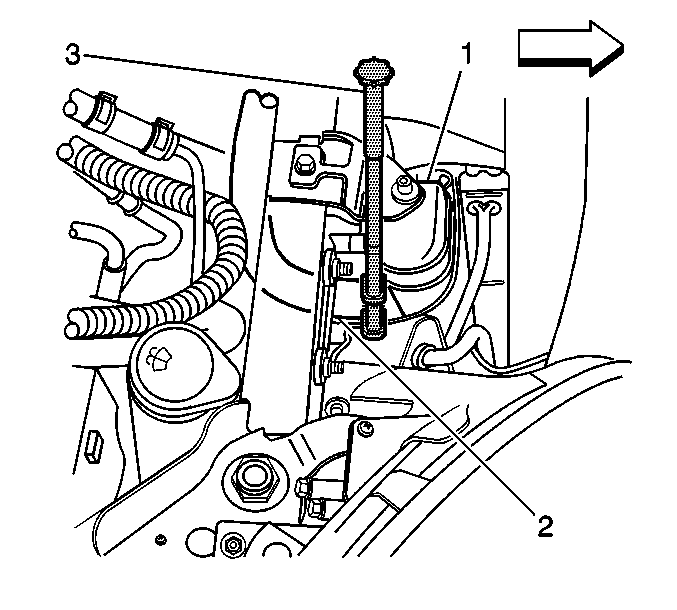 3
1
2