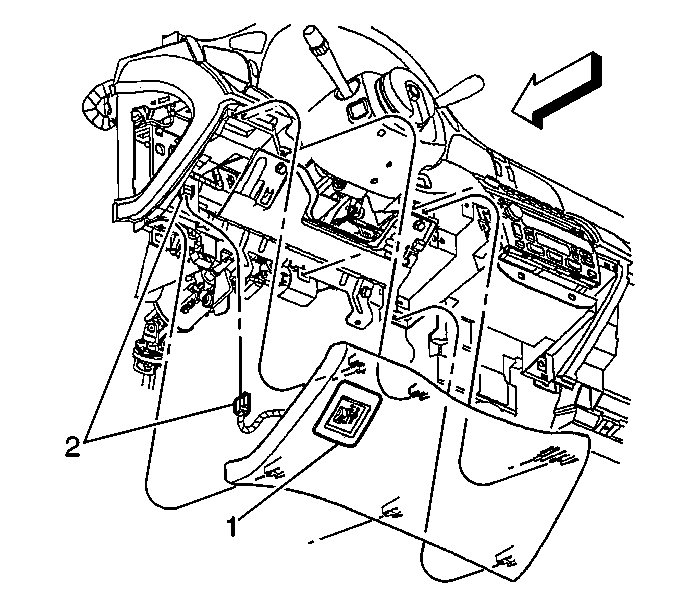 2

1