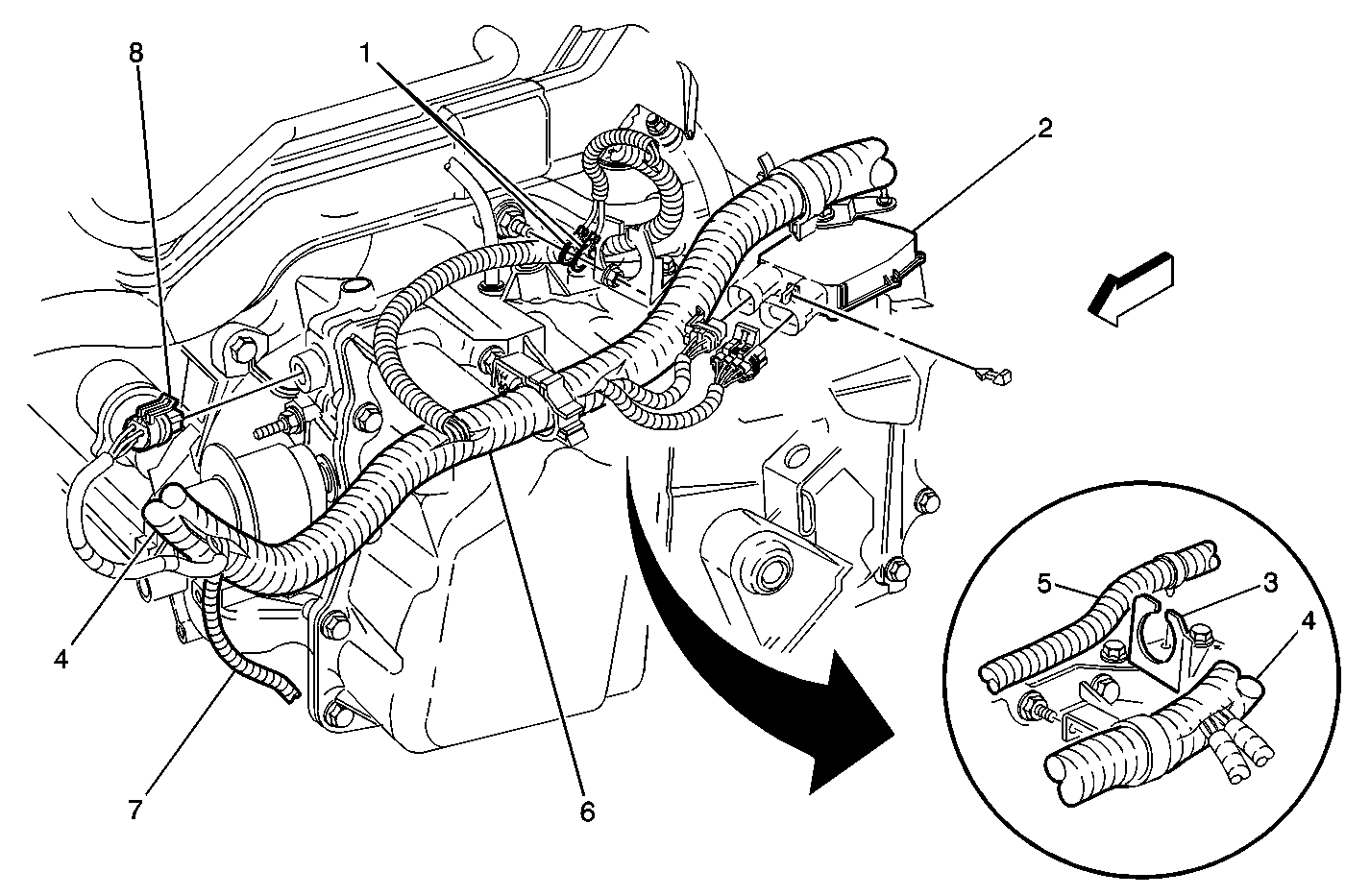 8
1
2
4
7
6
5
3
4