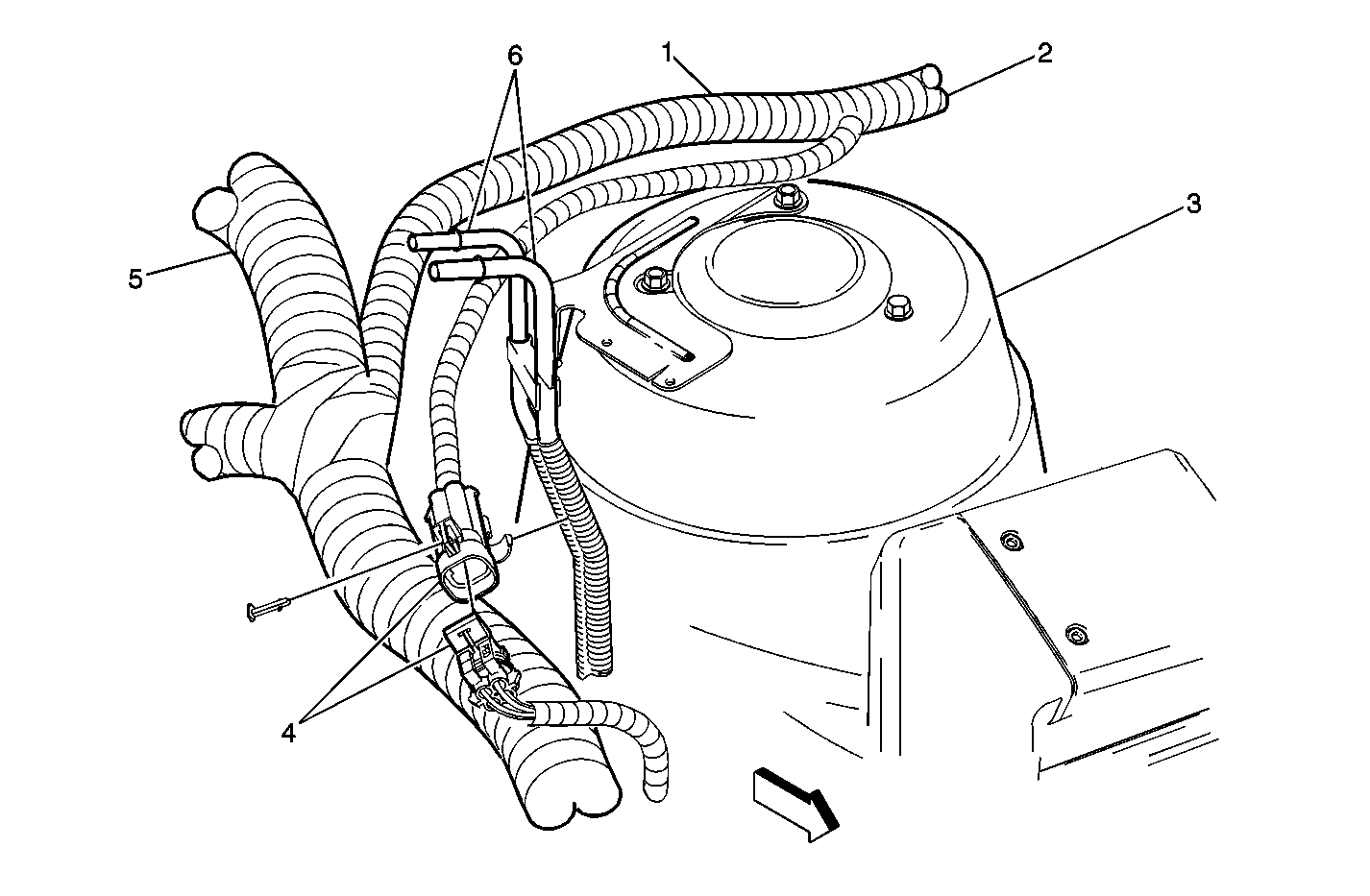 6
1
2
3
5
4