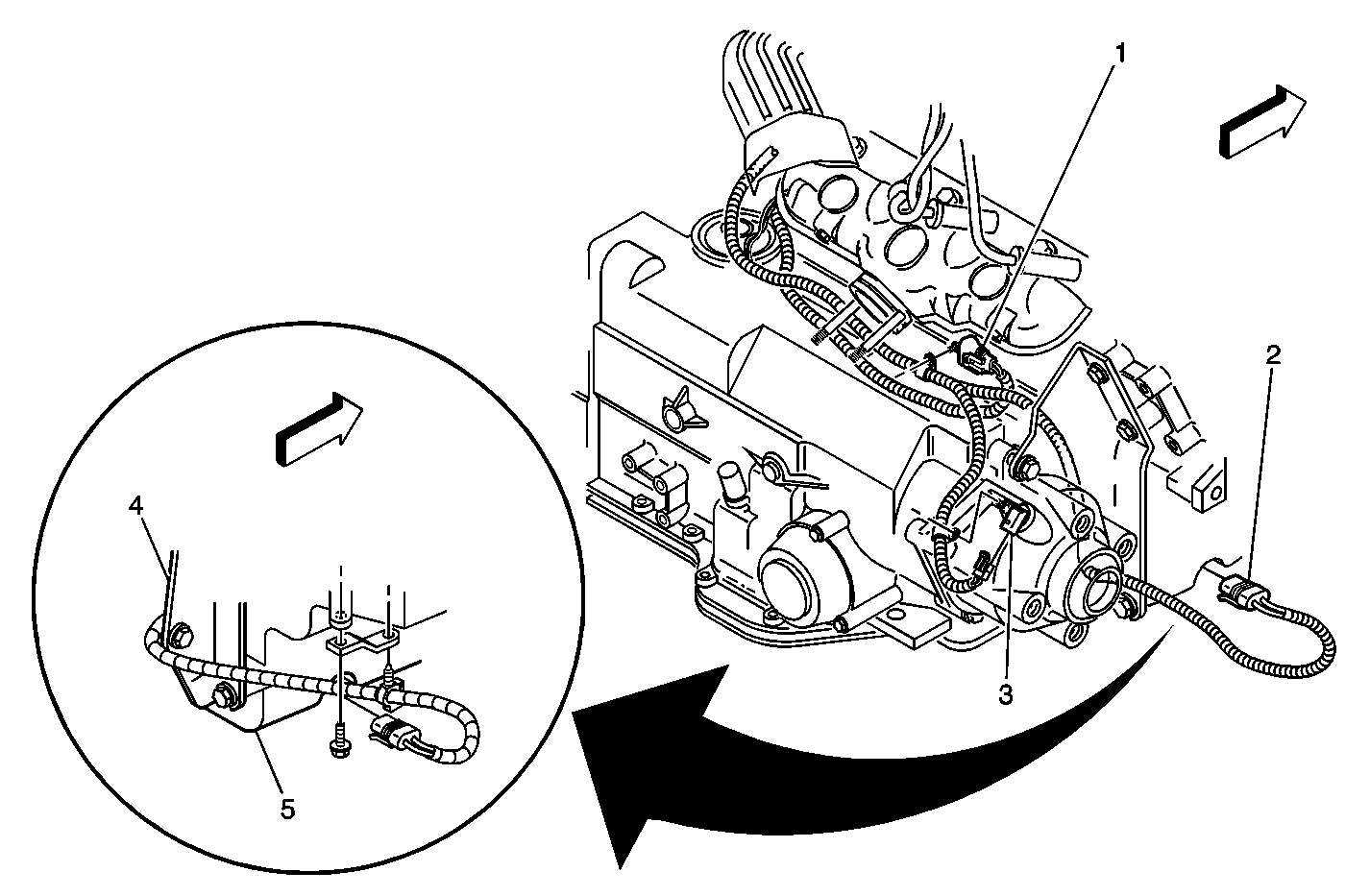 1
2
3
4
5