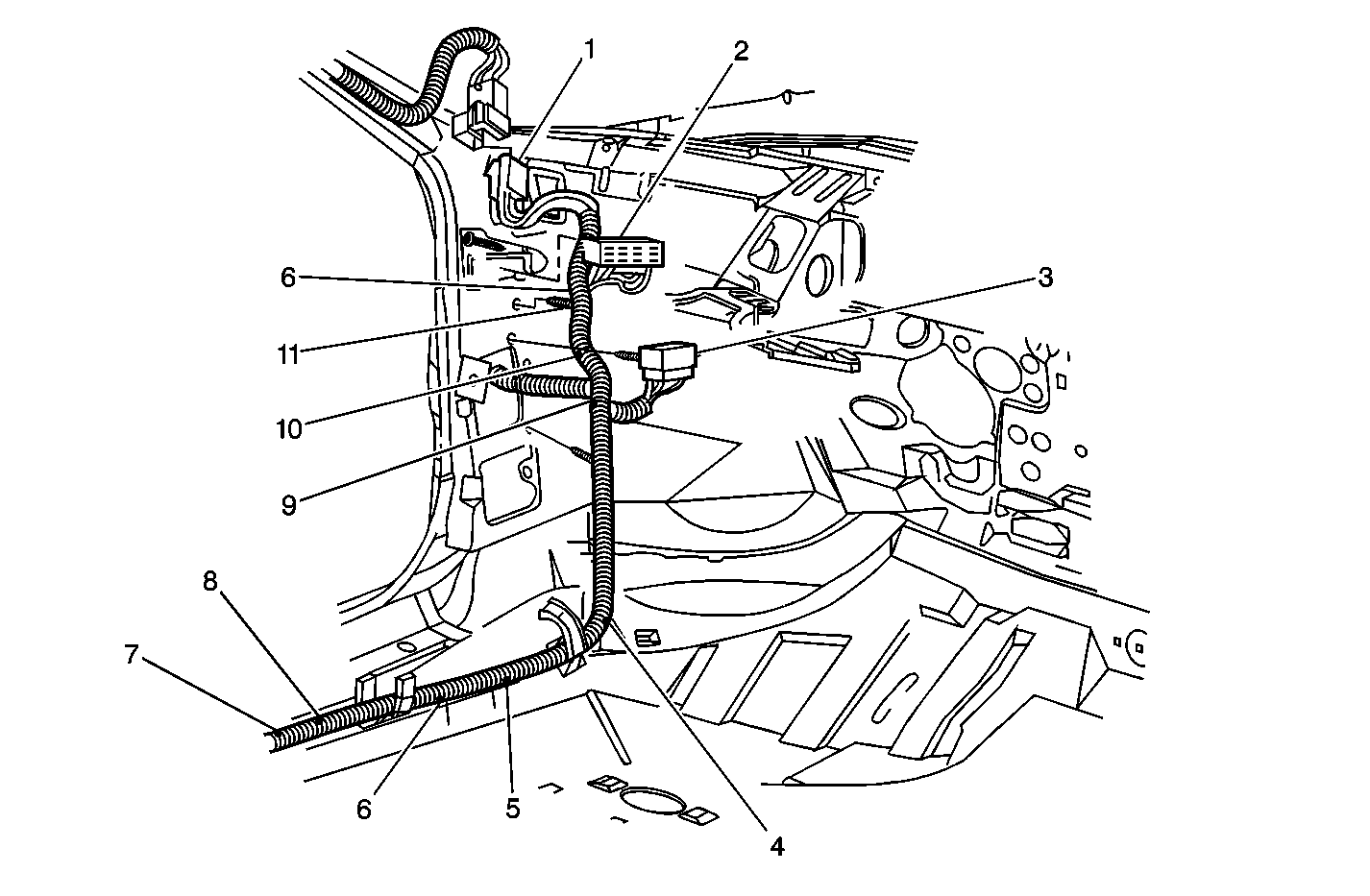 1
2
6
3
11
10
9
8
7
6
5
4