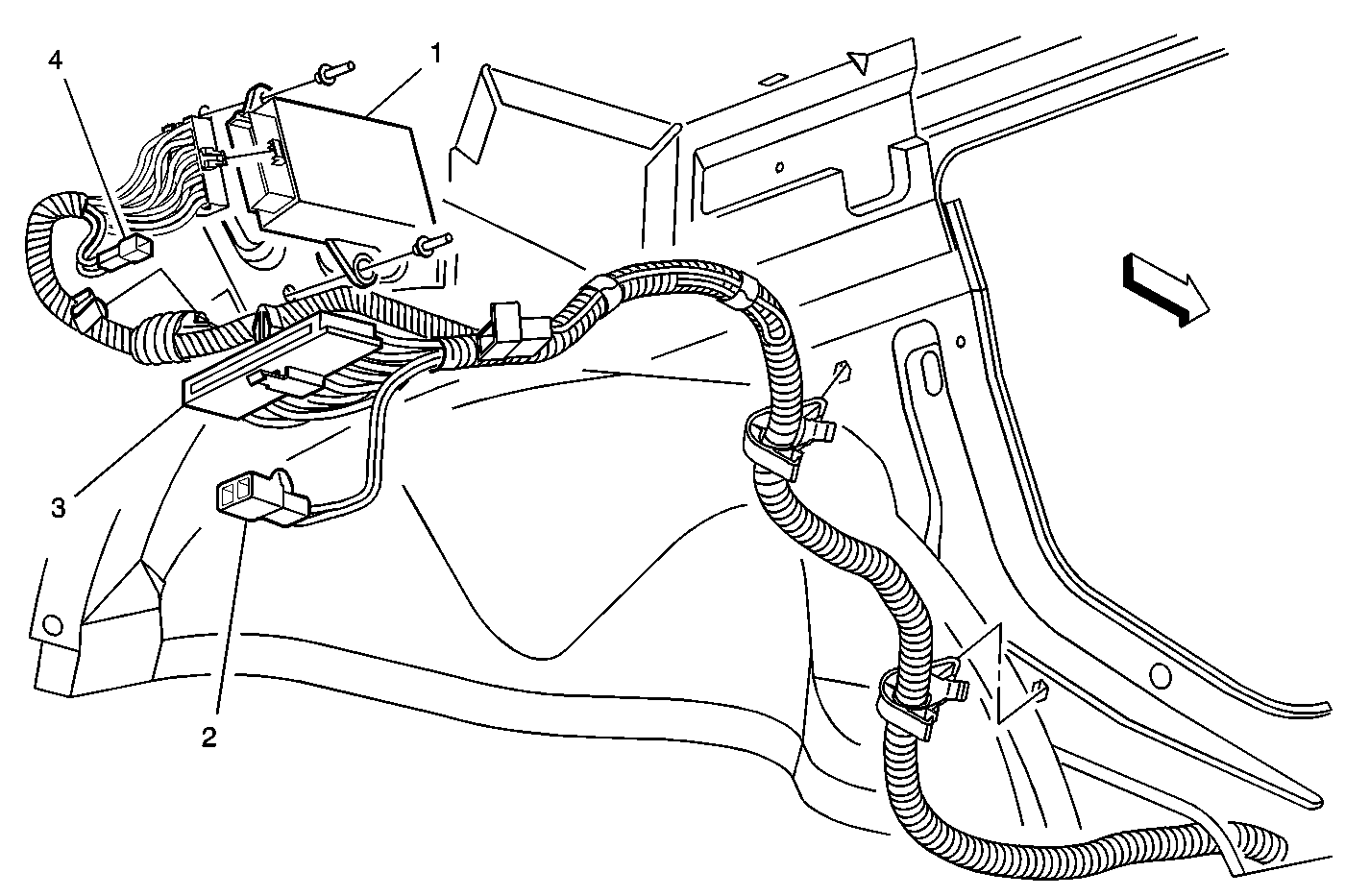 4
1
3
2