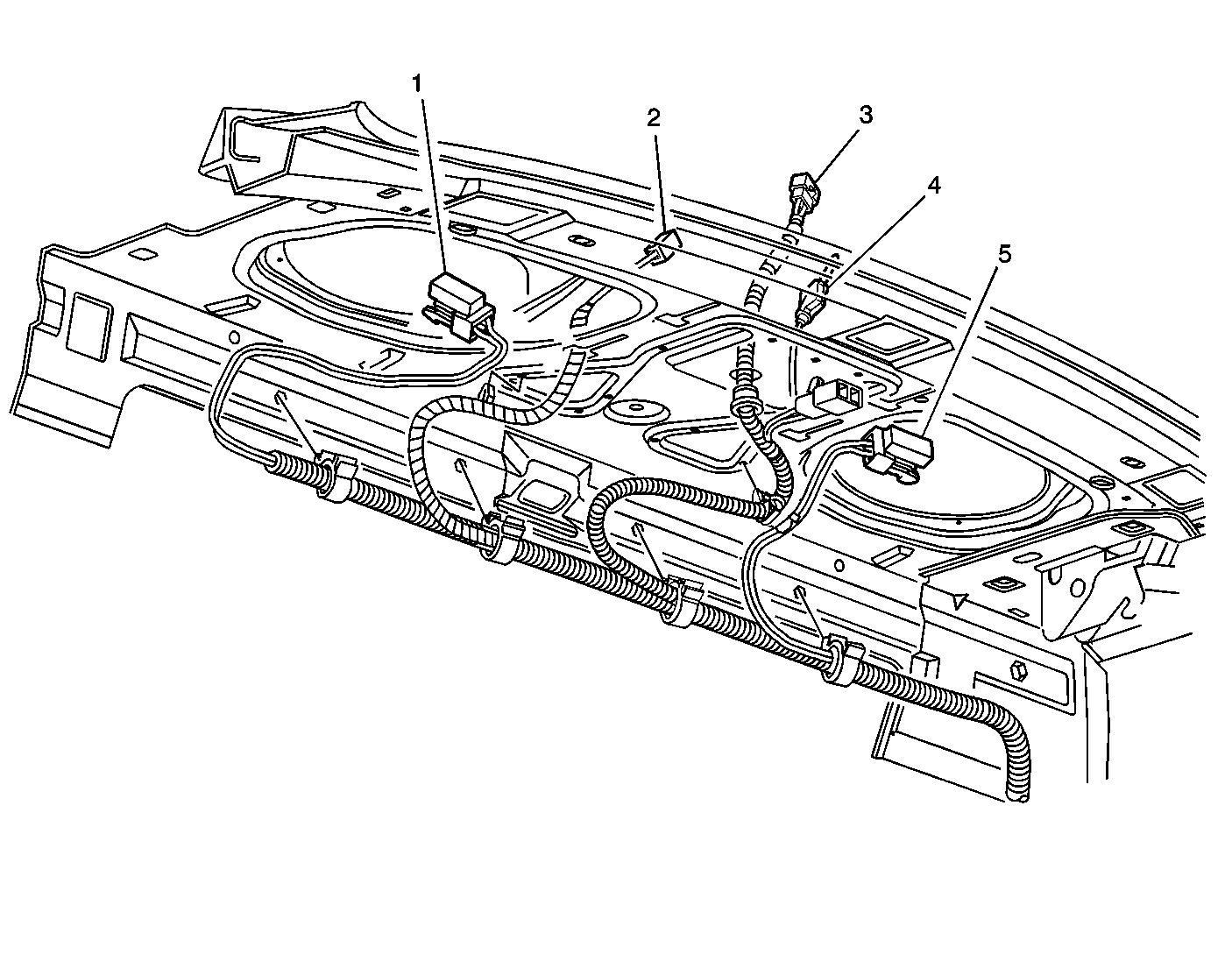 1
2
3
4
5