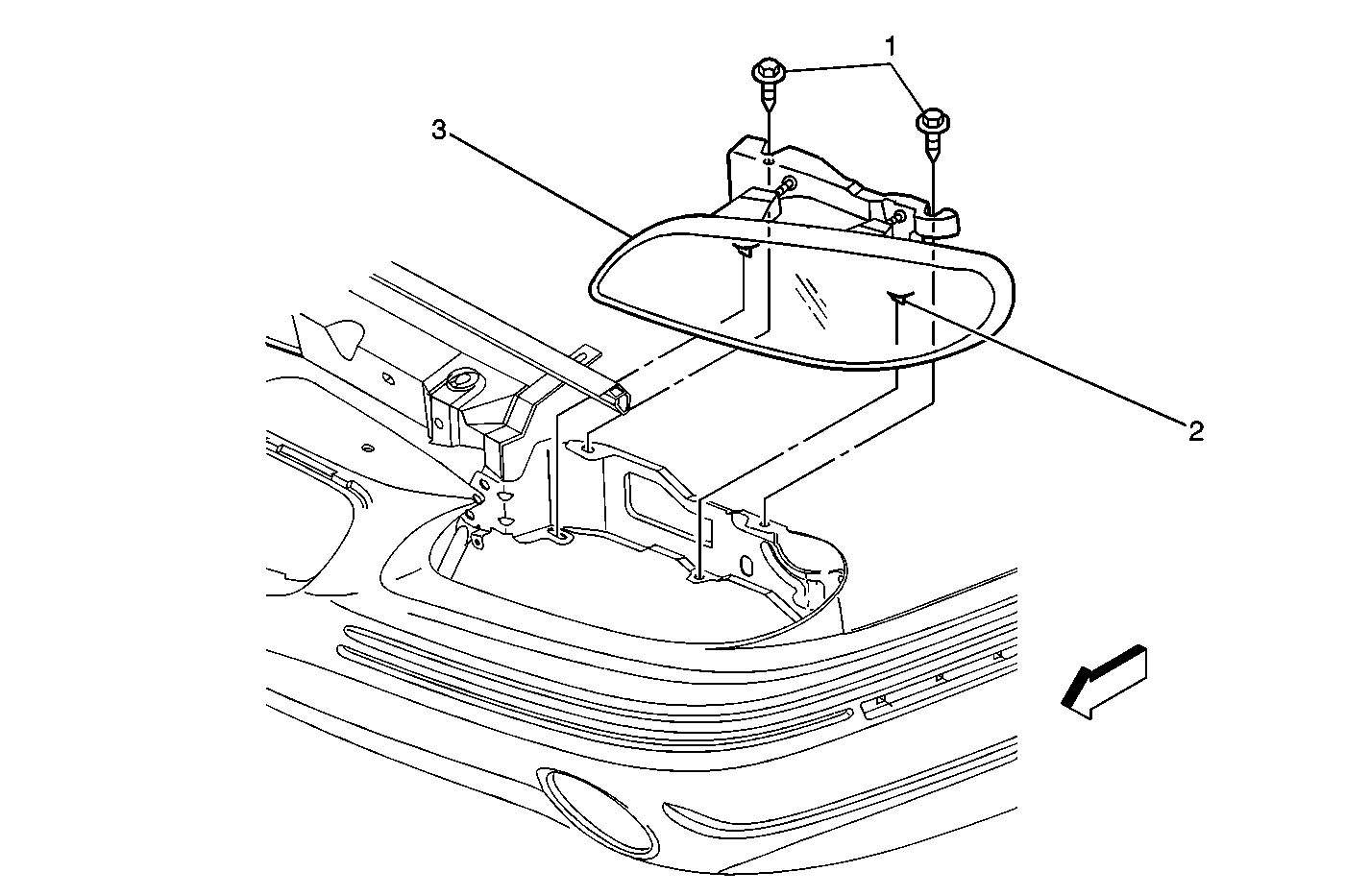 1
3
2