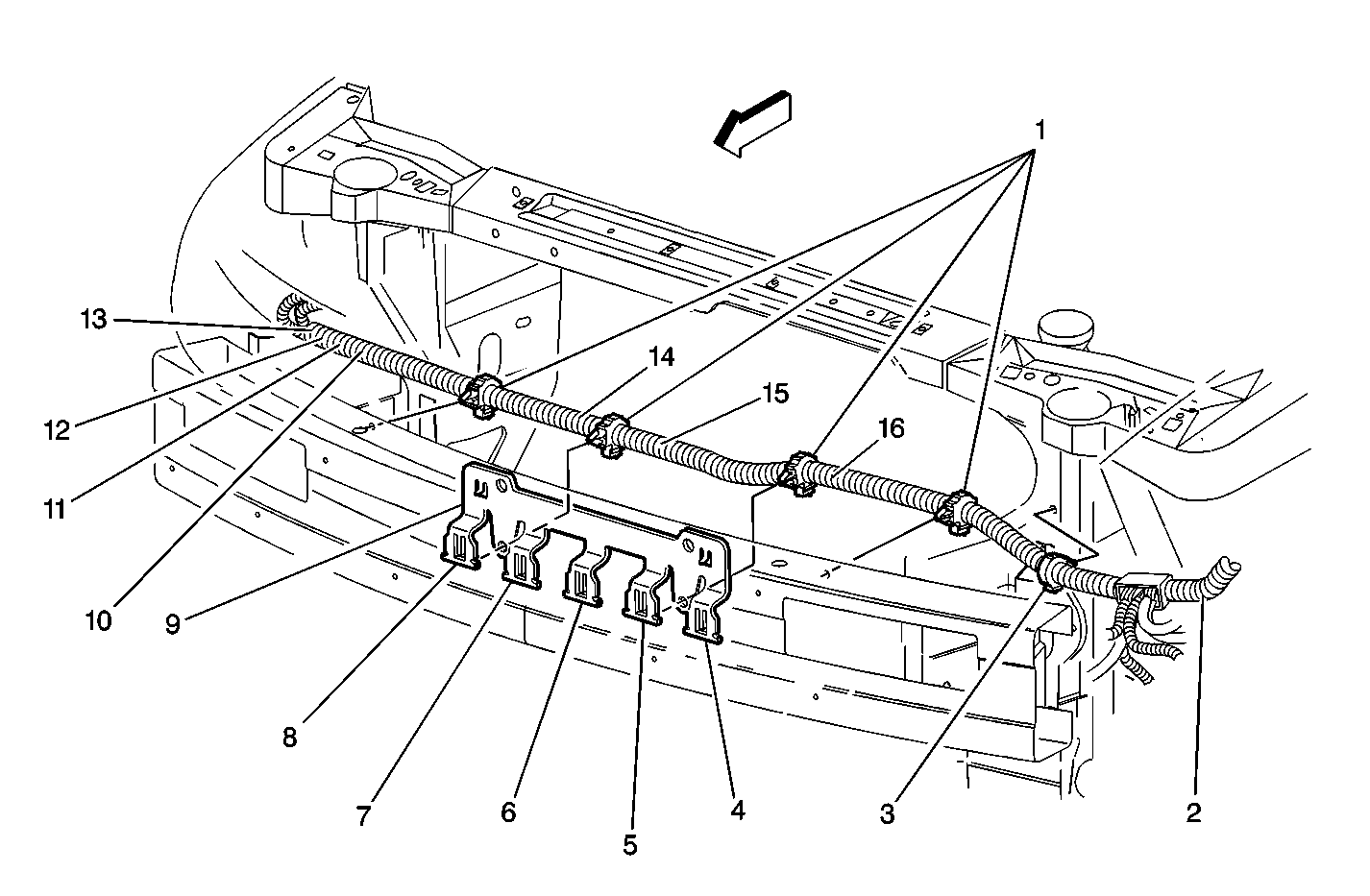 1
13
14
15
16
12
11
10
9
8
7
6
5
4
3
2