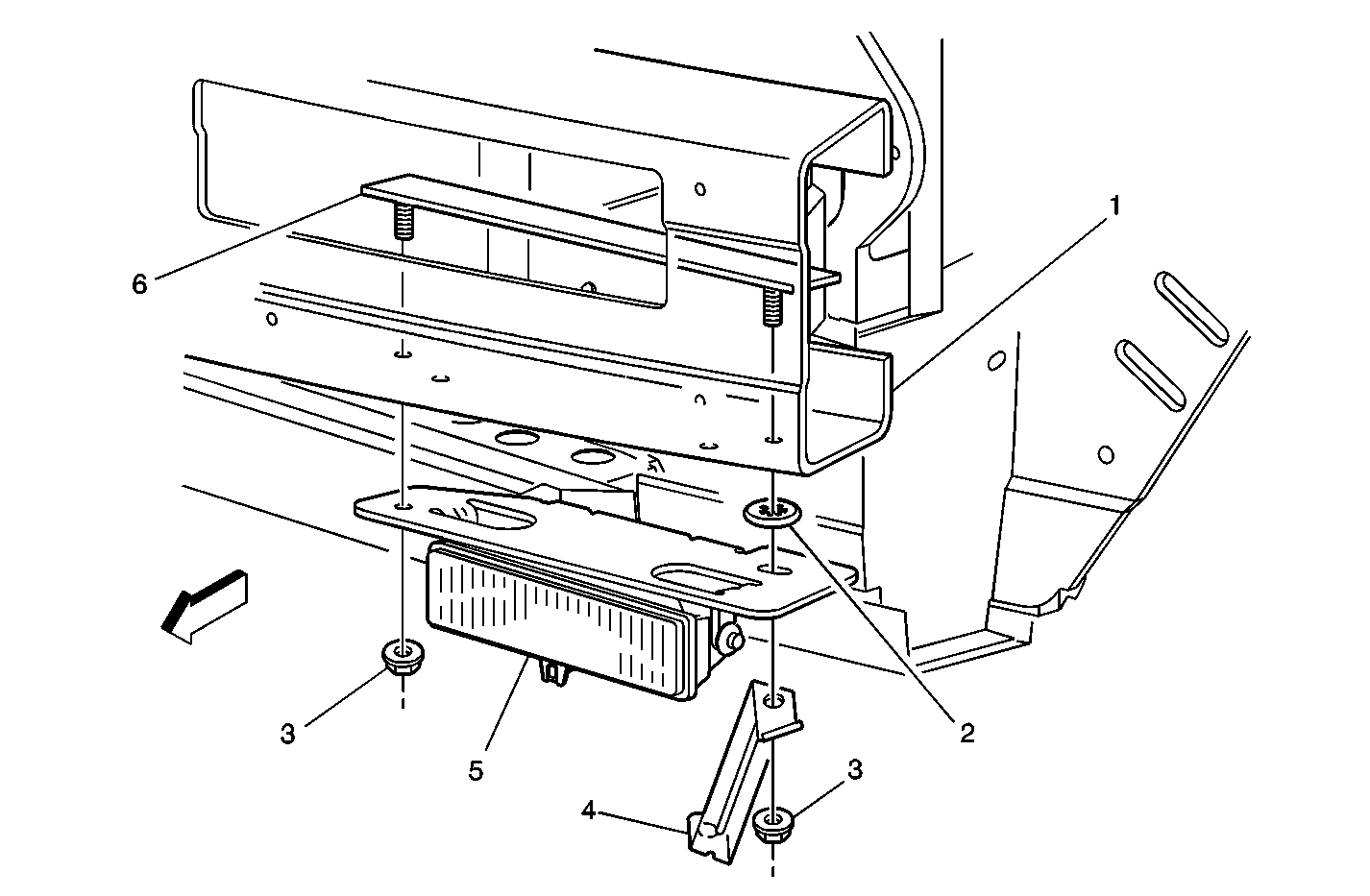 1
6
2
3
5
3
4