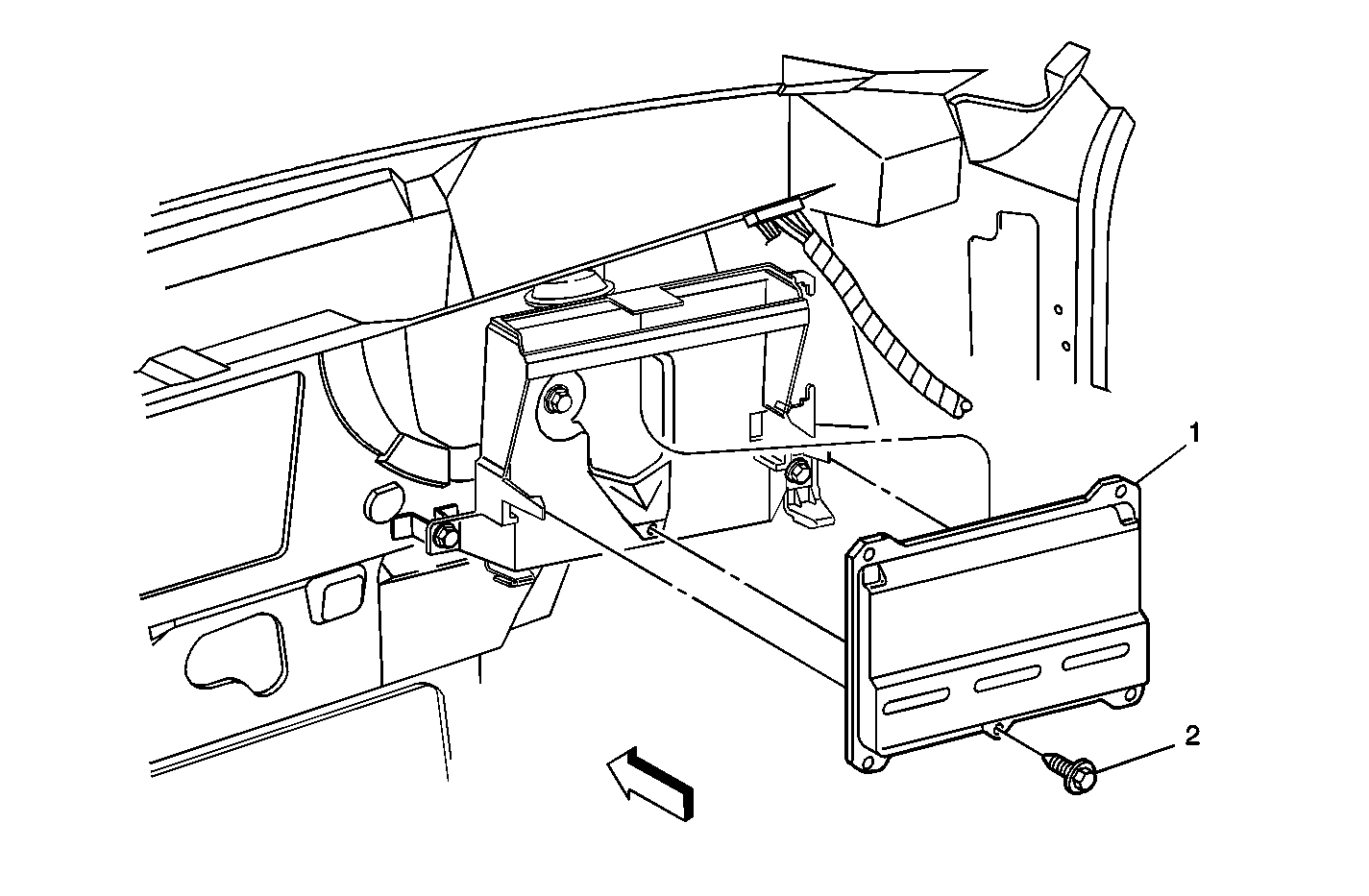 1

2