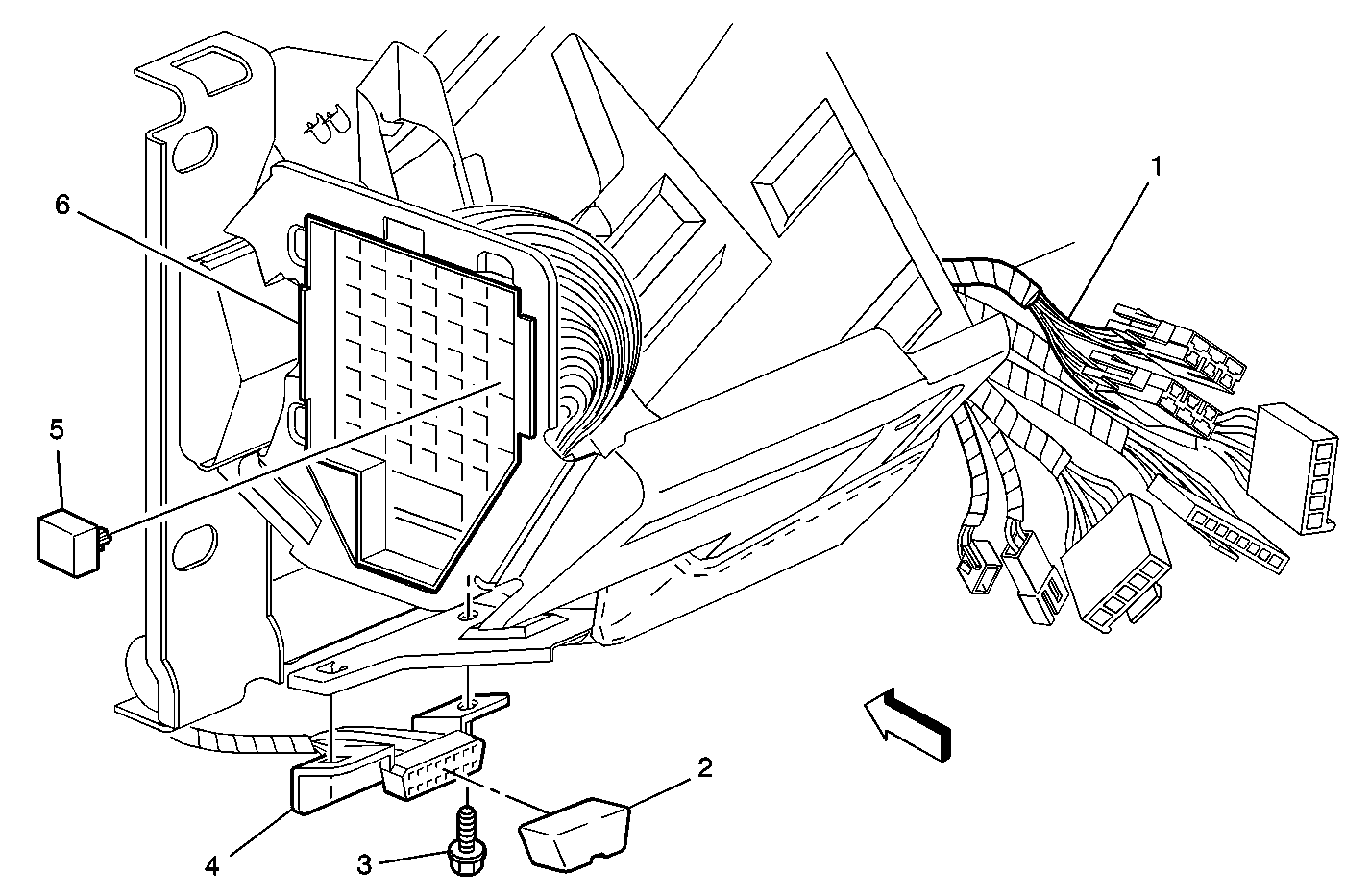 6
1
5
2
4
3