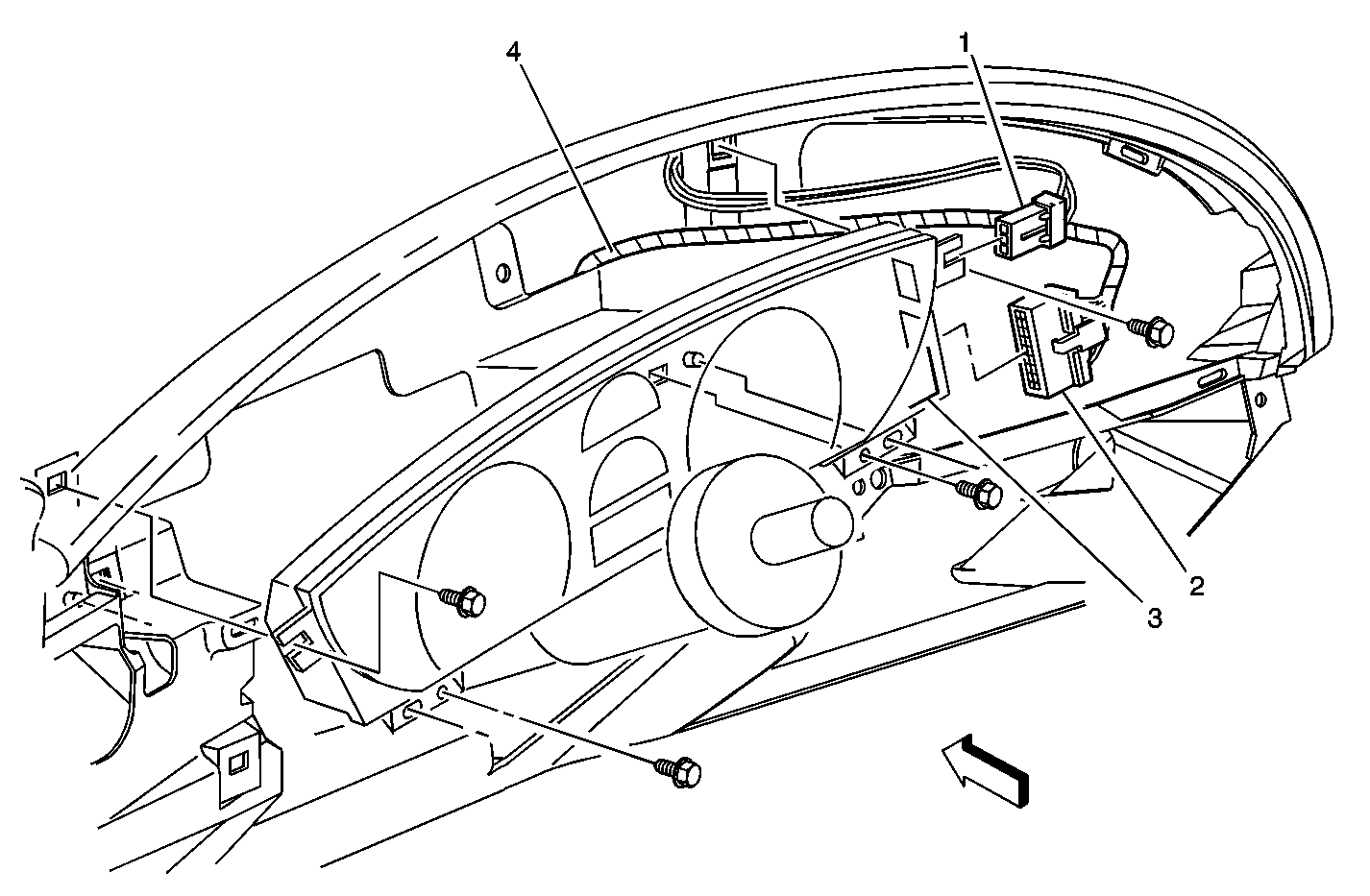 4
1
2
3