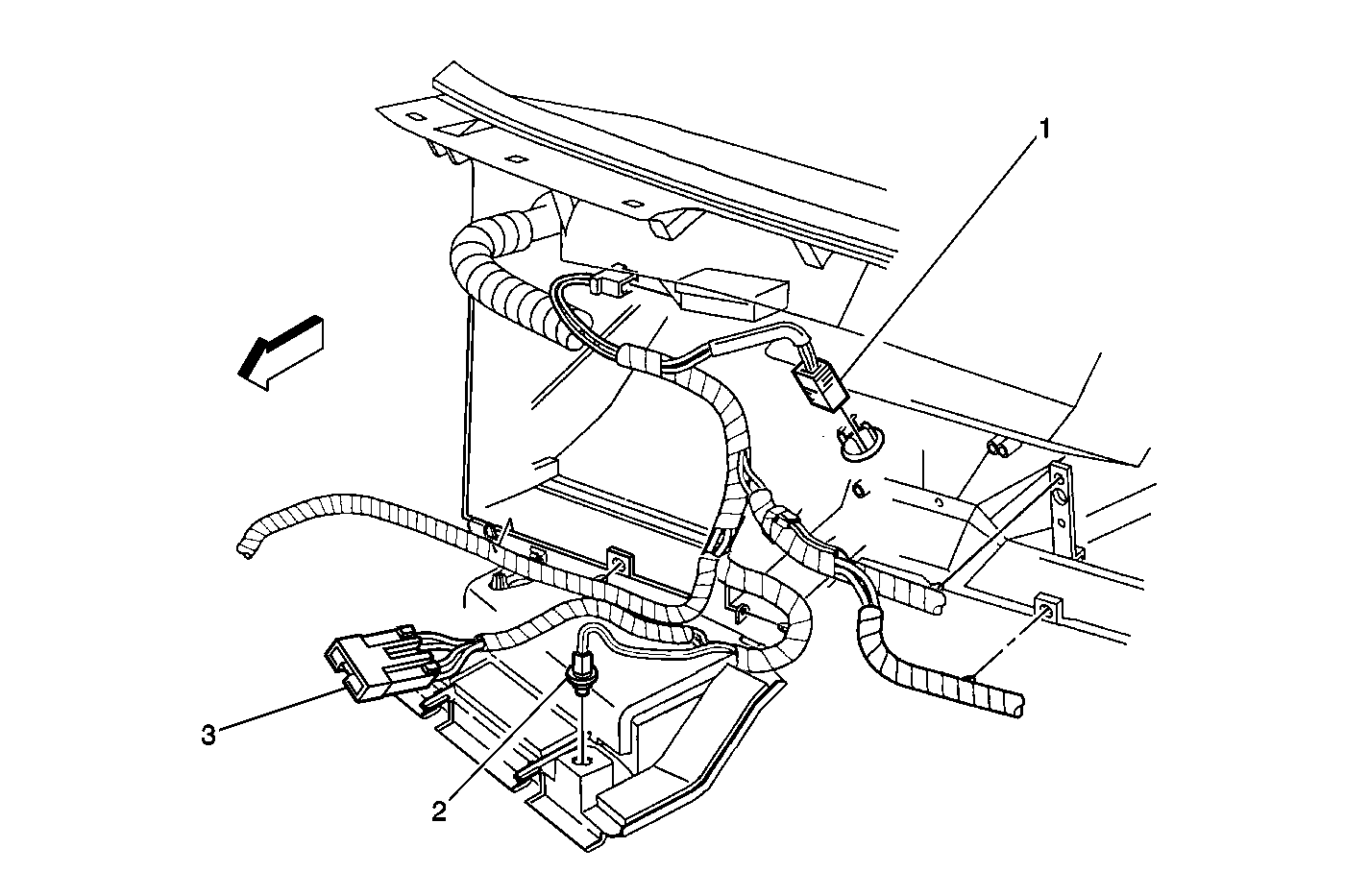 1
3
2