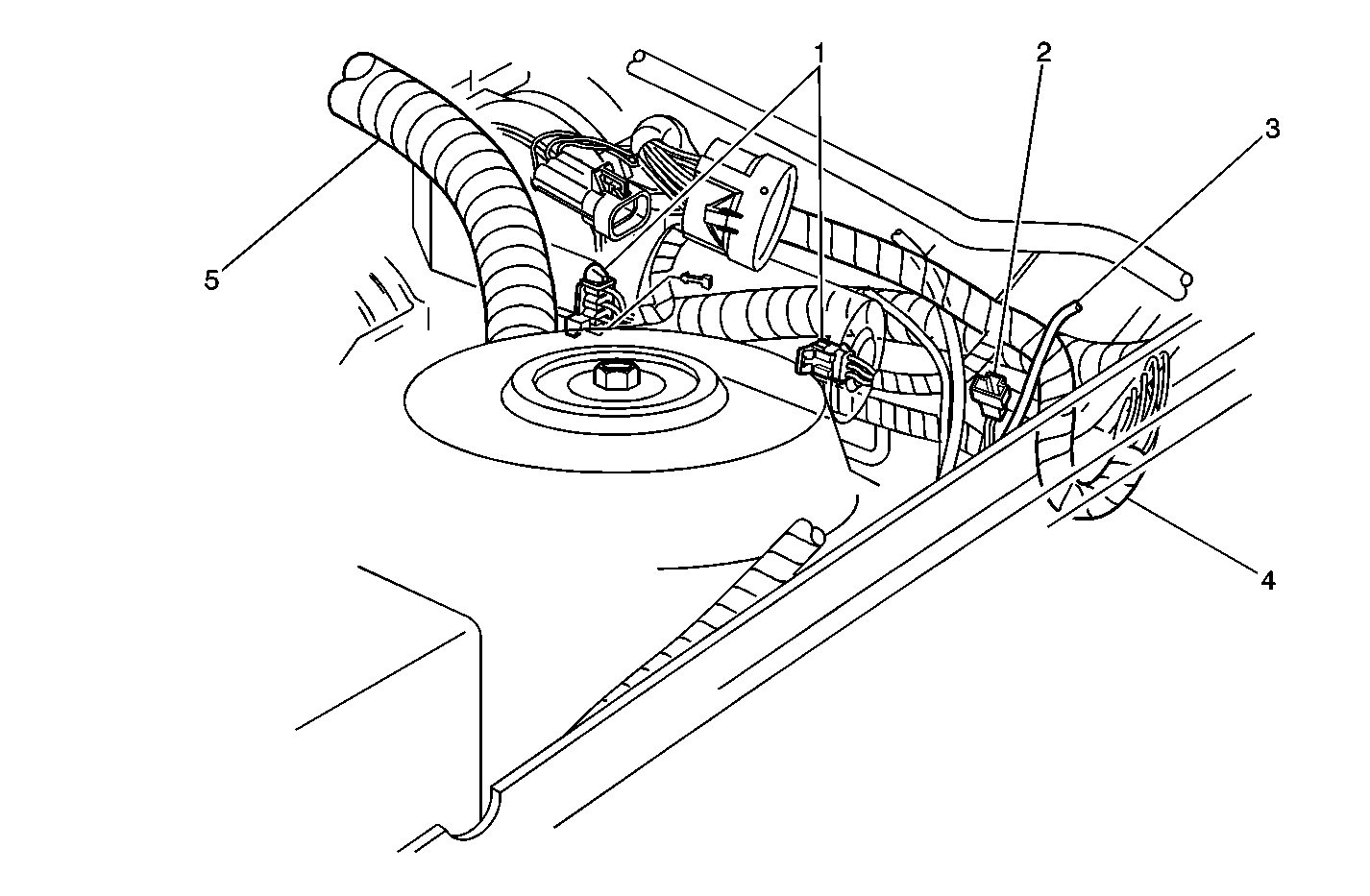 1
2
3
5
4