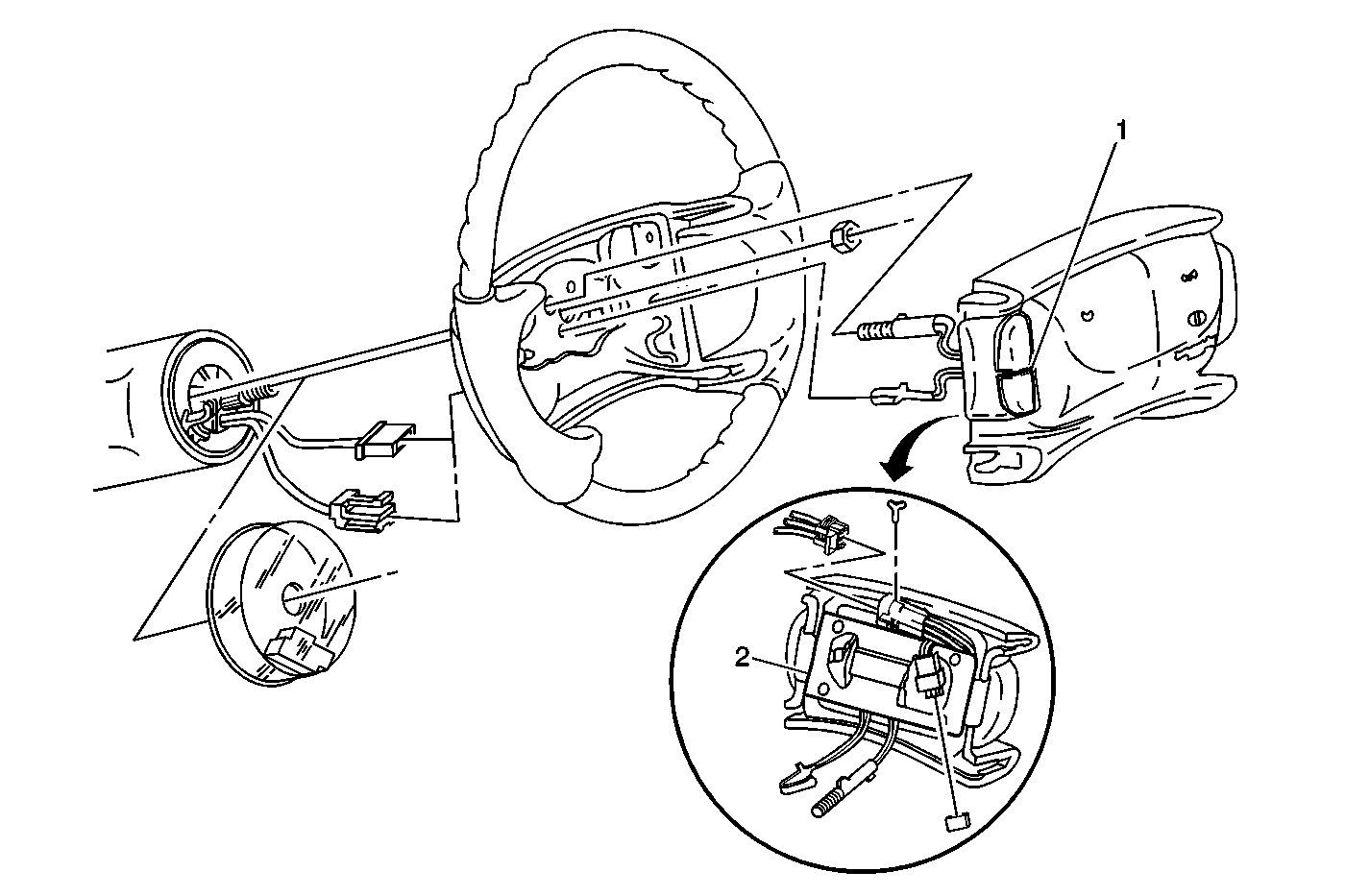 1

2