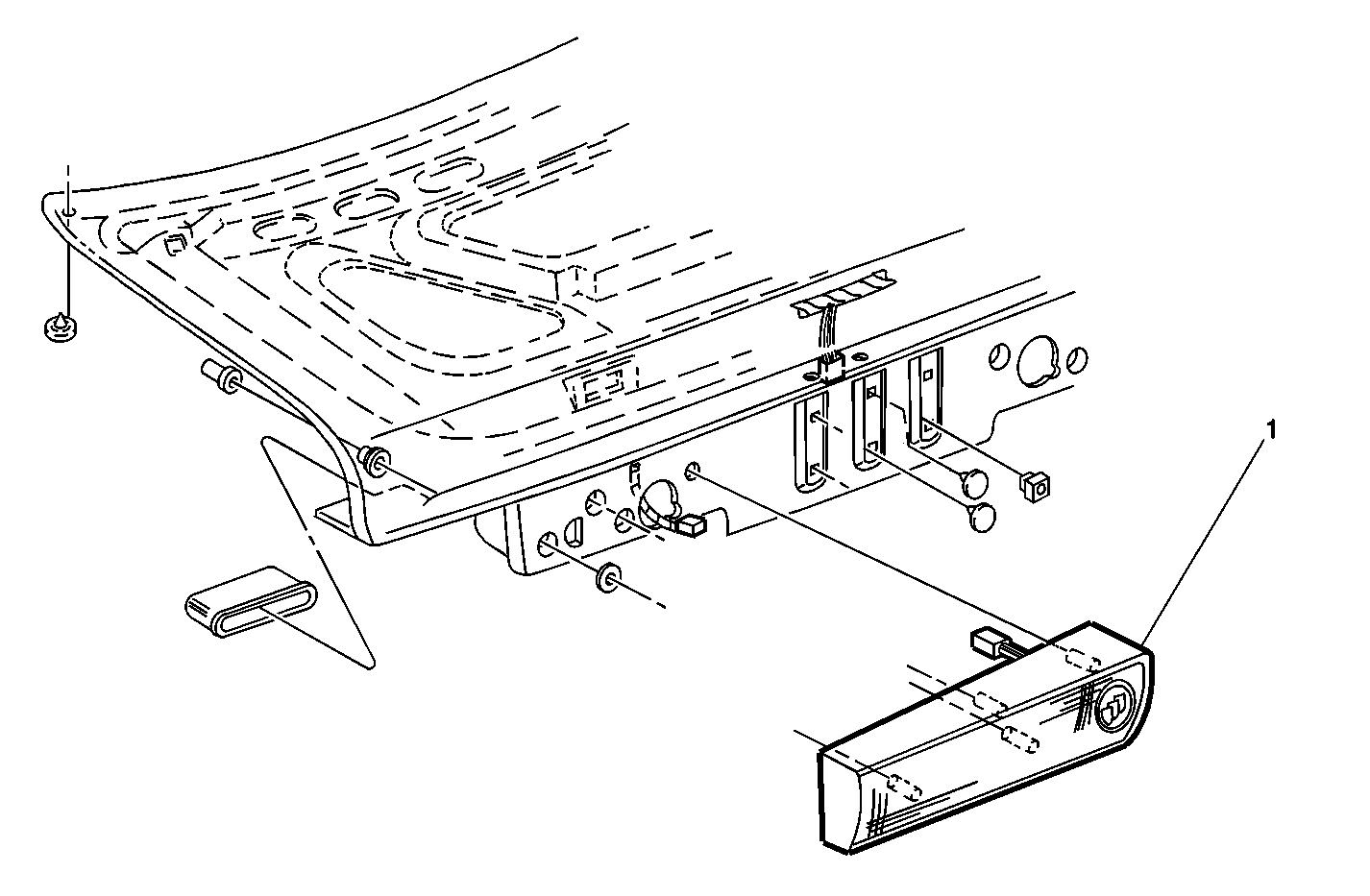 1