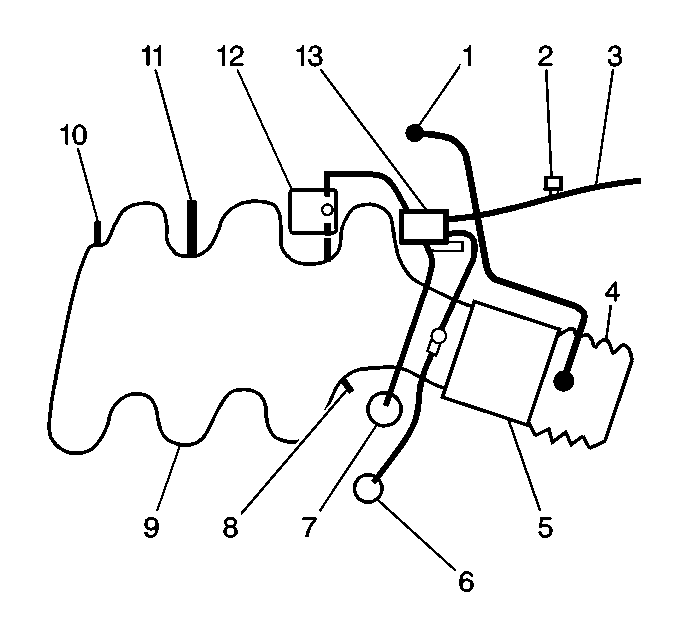 11 12 13 1 2 3
10
4
9 8 7 5
6