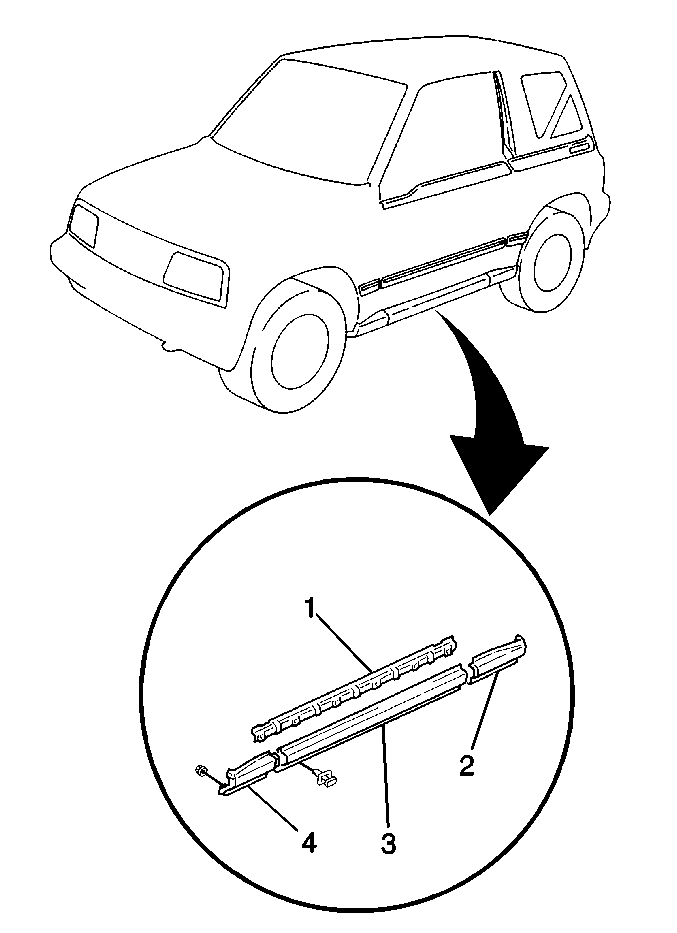 1
2
4
3