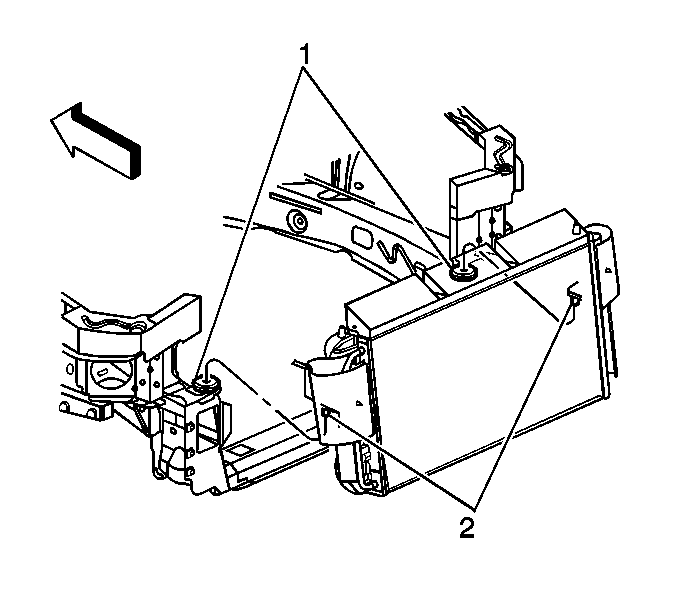 1

2