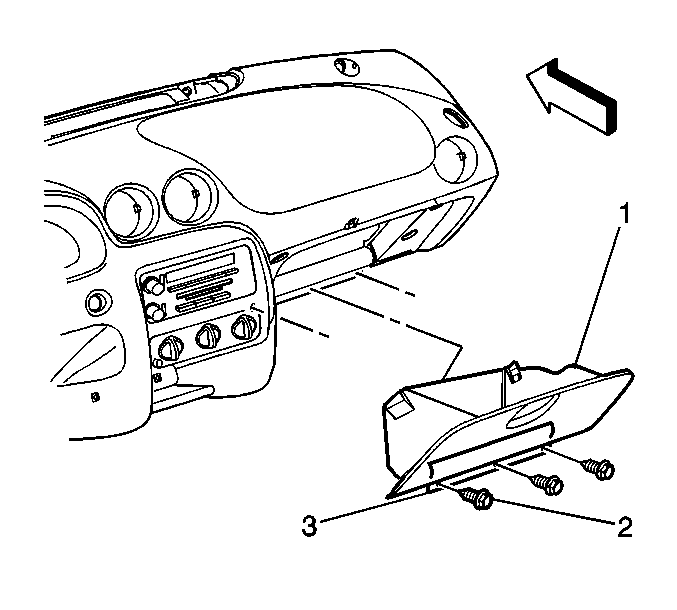 1
3
2