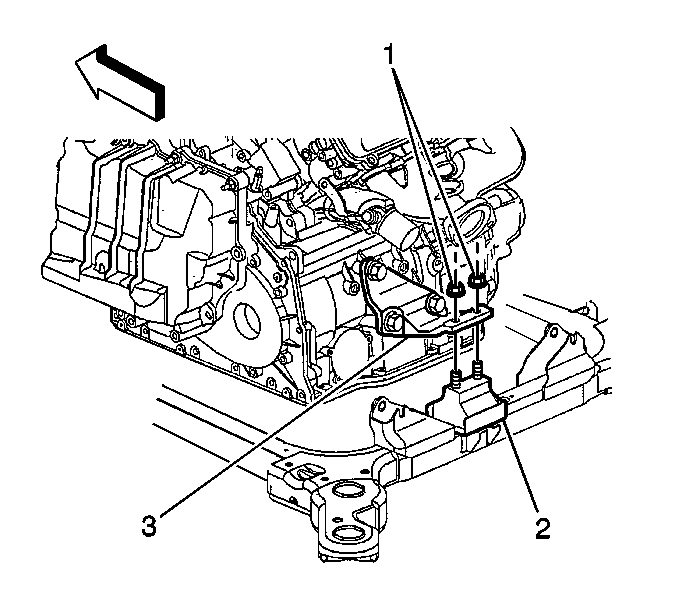 1
3
2