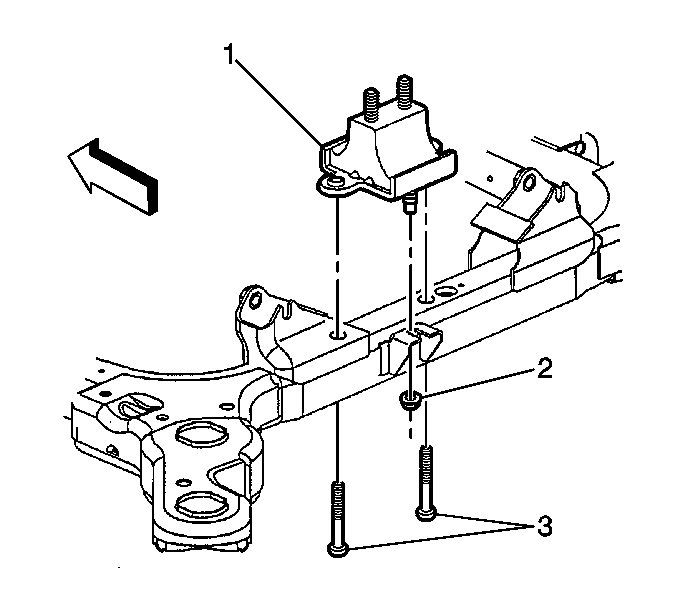 1
2
3