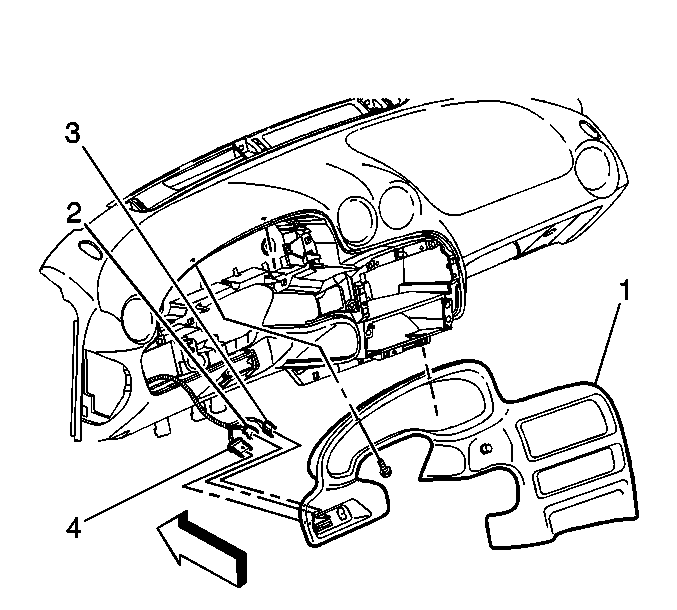 3
2
1
4