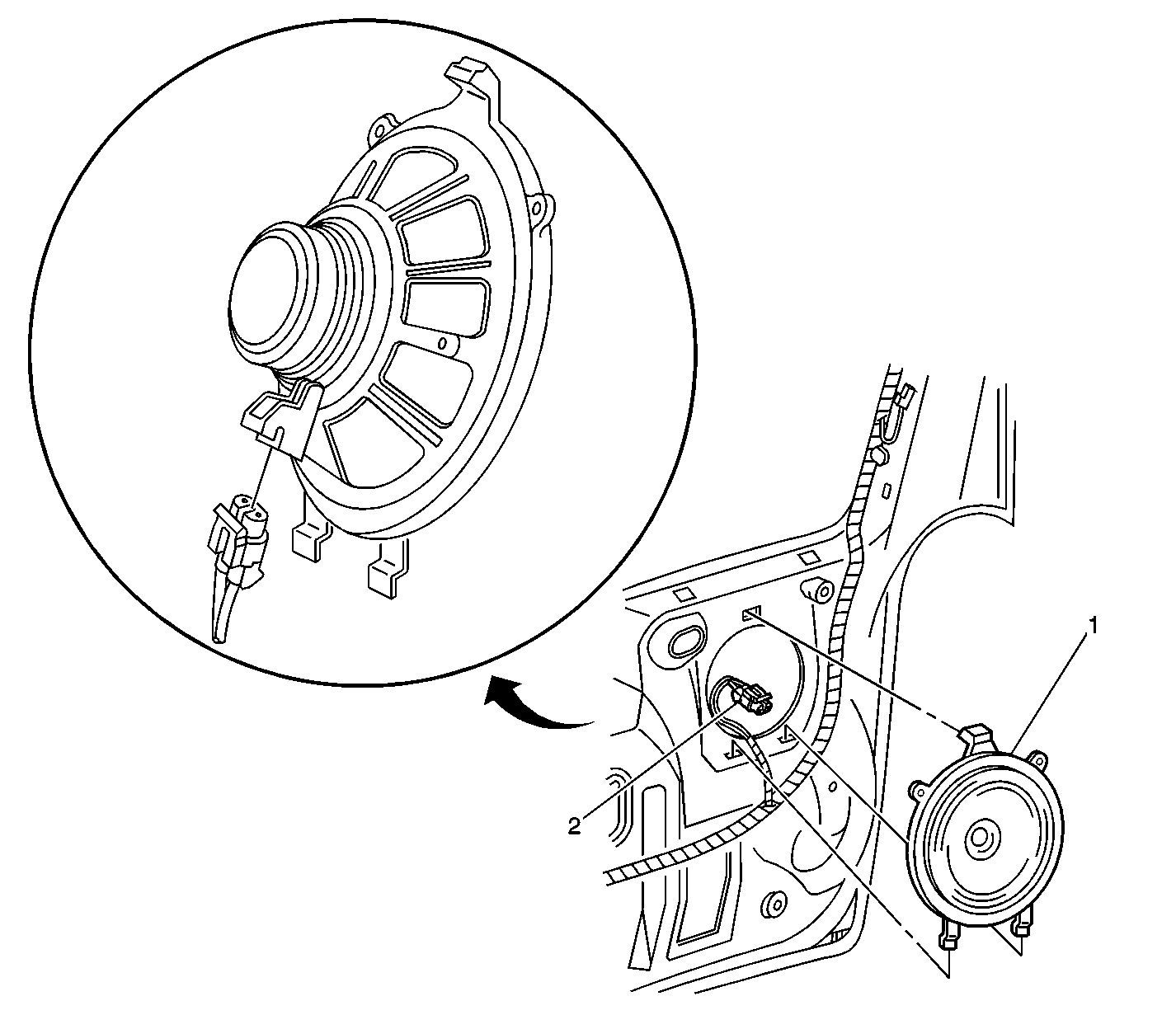 1
2