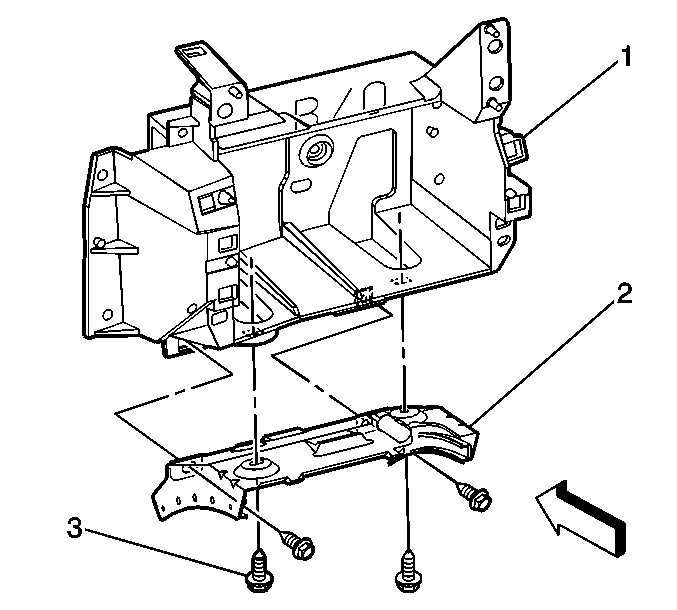 1
2
3